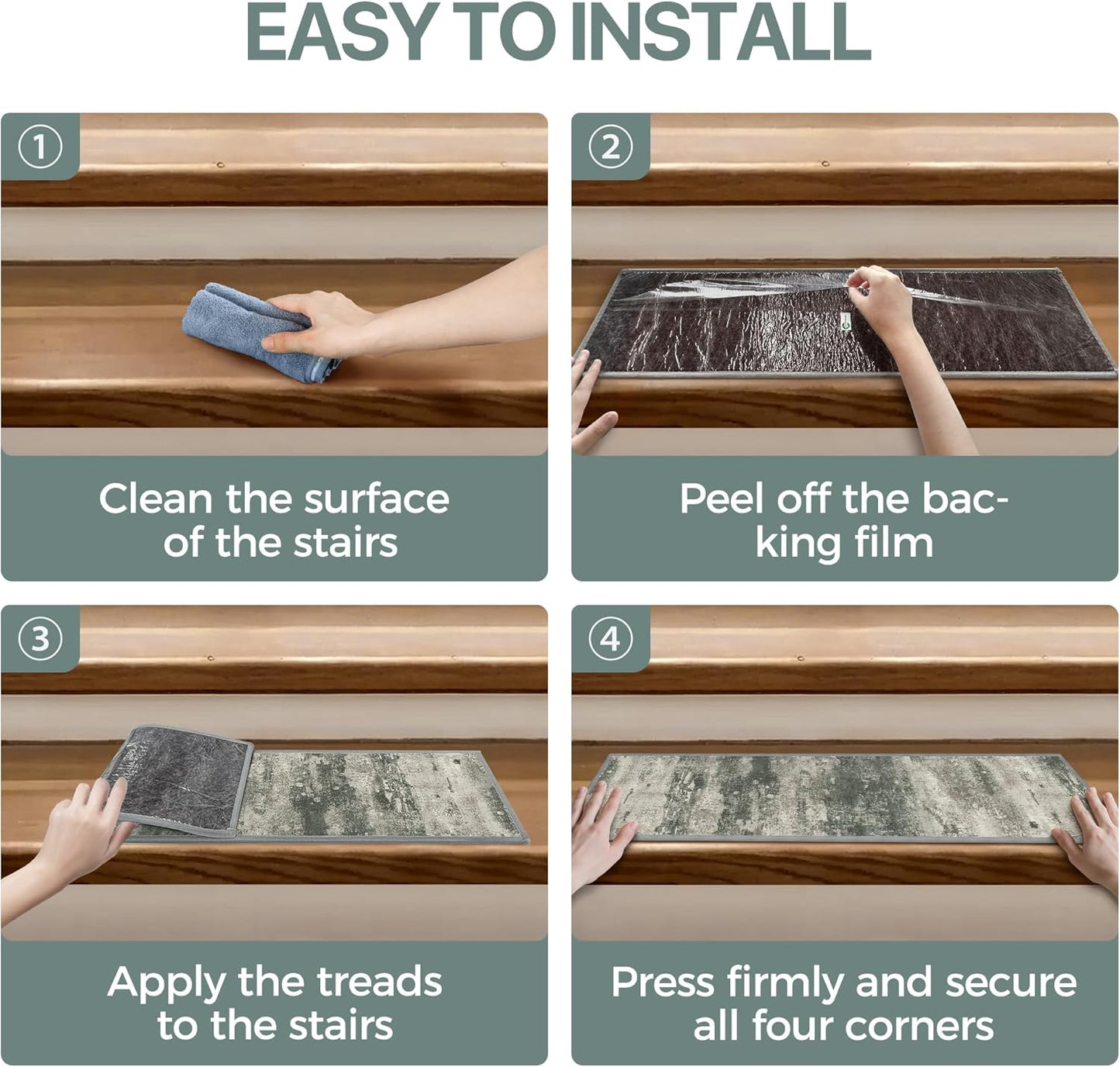 EASY TO INSTALL

①

Clean the surface of the stairs

②

Peel off the backing film

③

Apply the treads to the stairs

④

Press firmly and secure all four corners