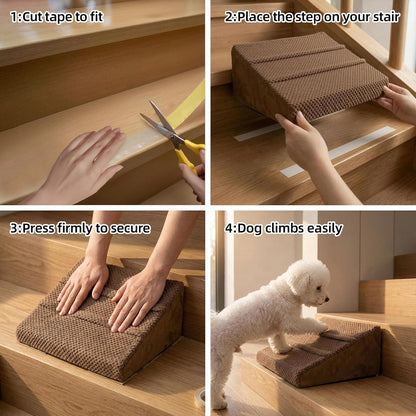 1:Cut tape to fit

2:Place the step on your stair

3:Press firmly to secure

4:Dog climbs easily