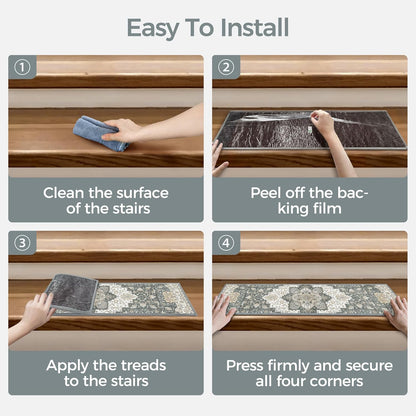 Easy To Install

①

Clean the surface of the stairs

②

Peel off the backing film

③

Apply the treads to the stairs

④

Press firmly and secure all four corners