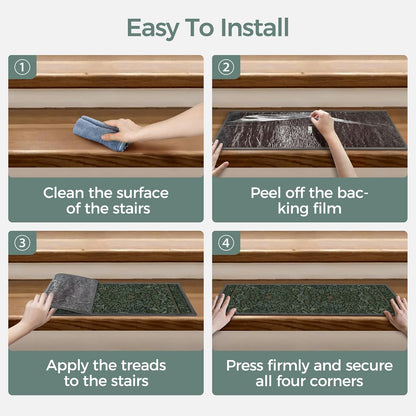 Easy To Install

①

Clean the surface of the stairs

②

Peel off the backing film

③

Apply the treads to the stairs

④

Press firmly and secure all four corners