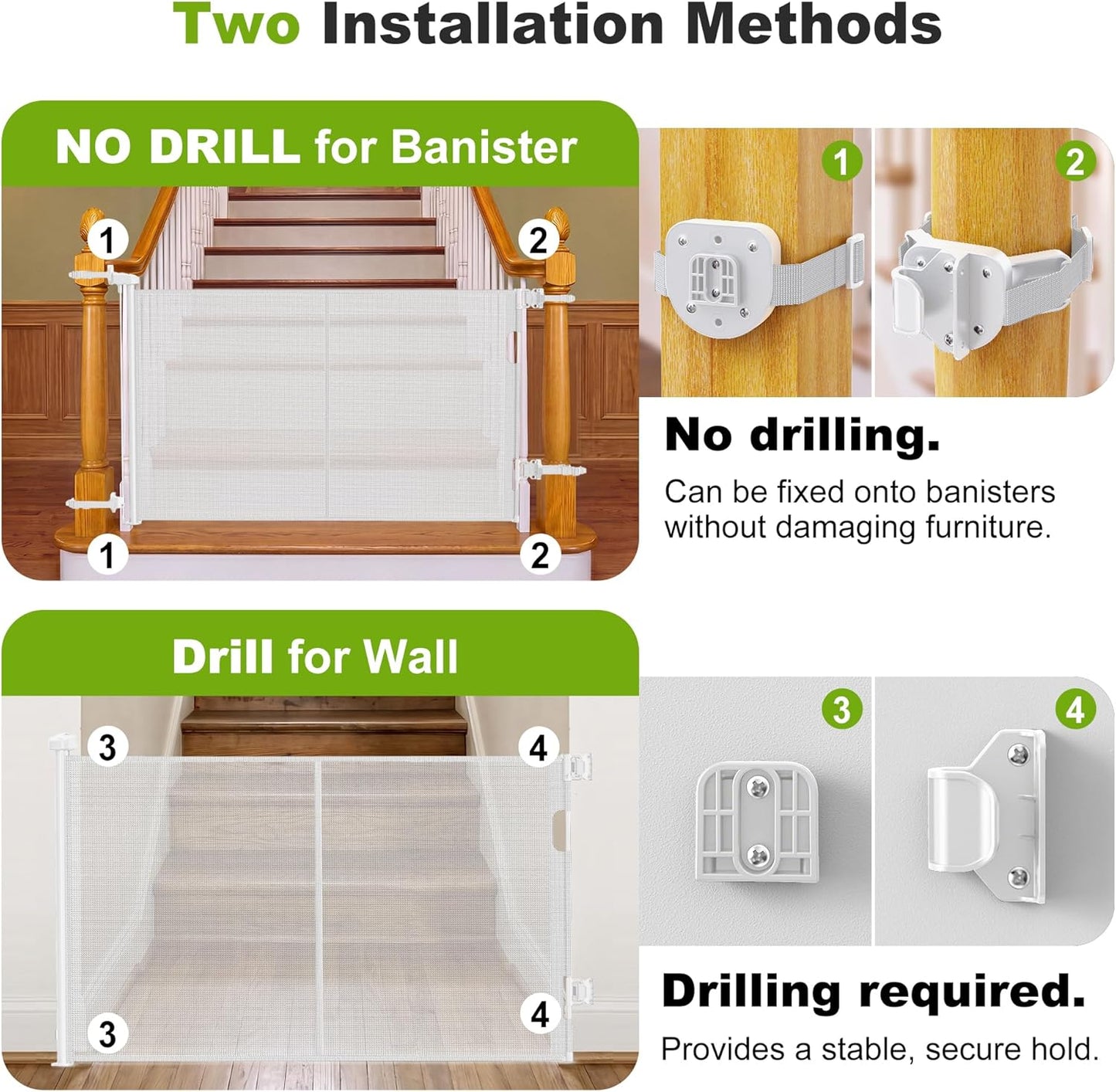 Two Installation Methods

NO DRILL for Banister

1

2

1

2

1

2

No drilling.

Can be fixed onto banisters without damaging furniture.

Drill for Wall

3

4

3

4

3

4

Drilling required.

Provides a stable, secure hold.