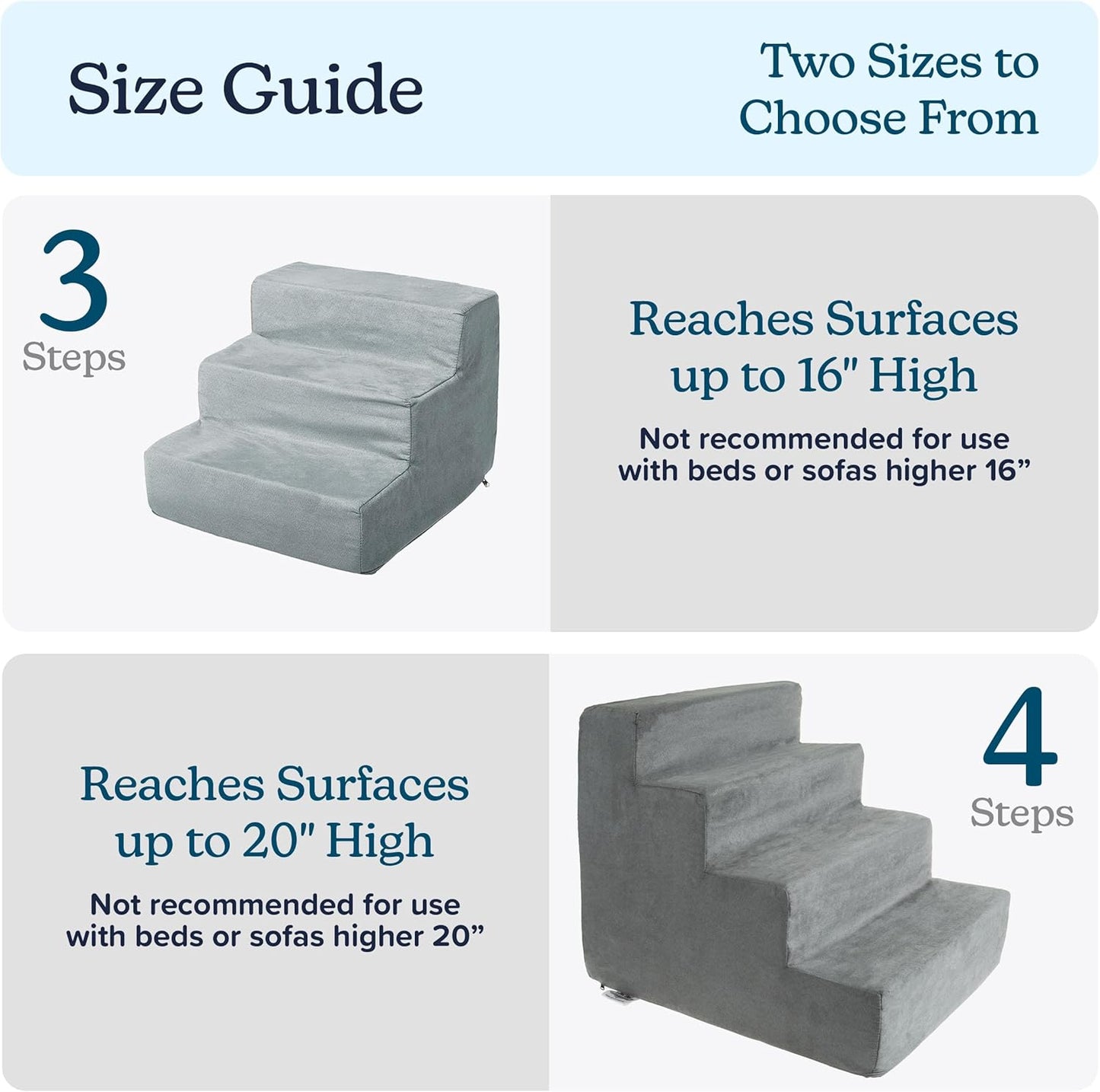 Size Guide

Two Sizes to Choose From

3
Steps

Reaches Surfaces up to 16" High

Not recommended for use with beds or sofas higher 16”

Reaches Surfaces up to 20" High

Not recommended for use with beds or sofas higher 20”

4
Steps