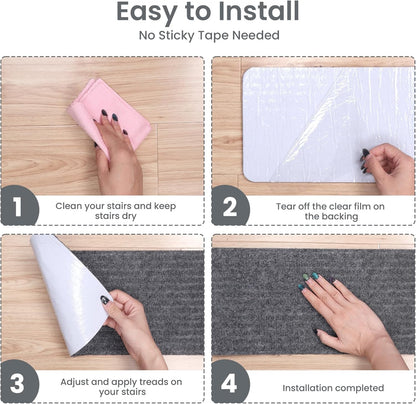 Easy to Install

No Sticky Tape Needed

1

Clean your stairs and keep stairs dry

2

Tear off the clear film on the backing

3

Adjust and apply treads on your stairs

4

Installation completed