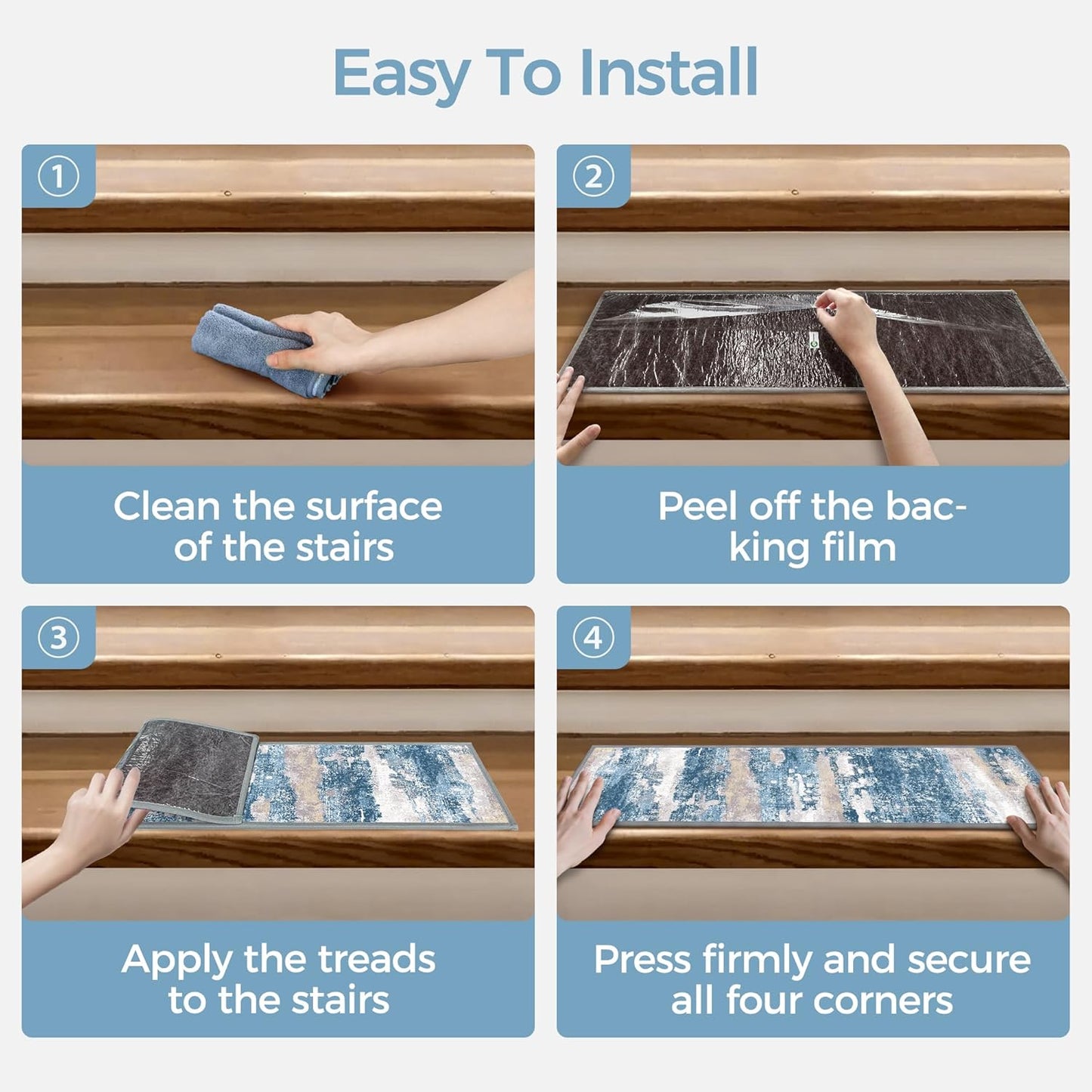 Easy To Install

①

Clean the surface of the stairs

②

Peel off the backing film

③

Apply the treads to the stairs

④

Press firmly and secure all four corners