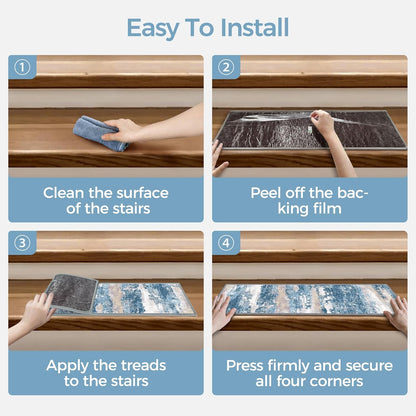 Easy To Install

①

Clean the surface of the stairs

②

Peel off the backing film

③

Apply the treads to the stairs

④

Press firmly and secure all four corners