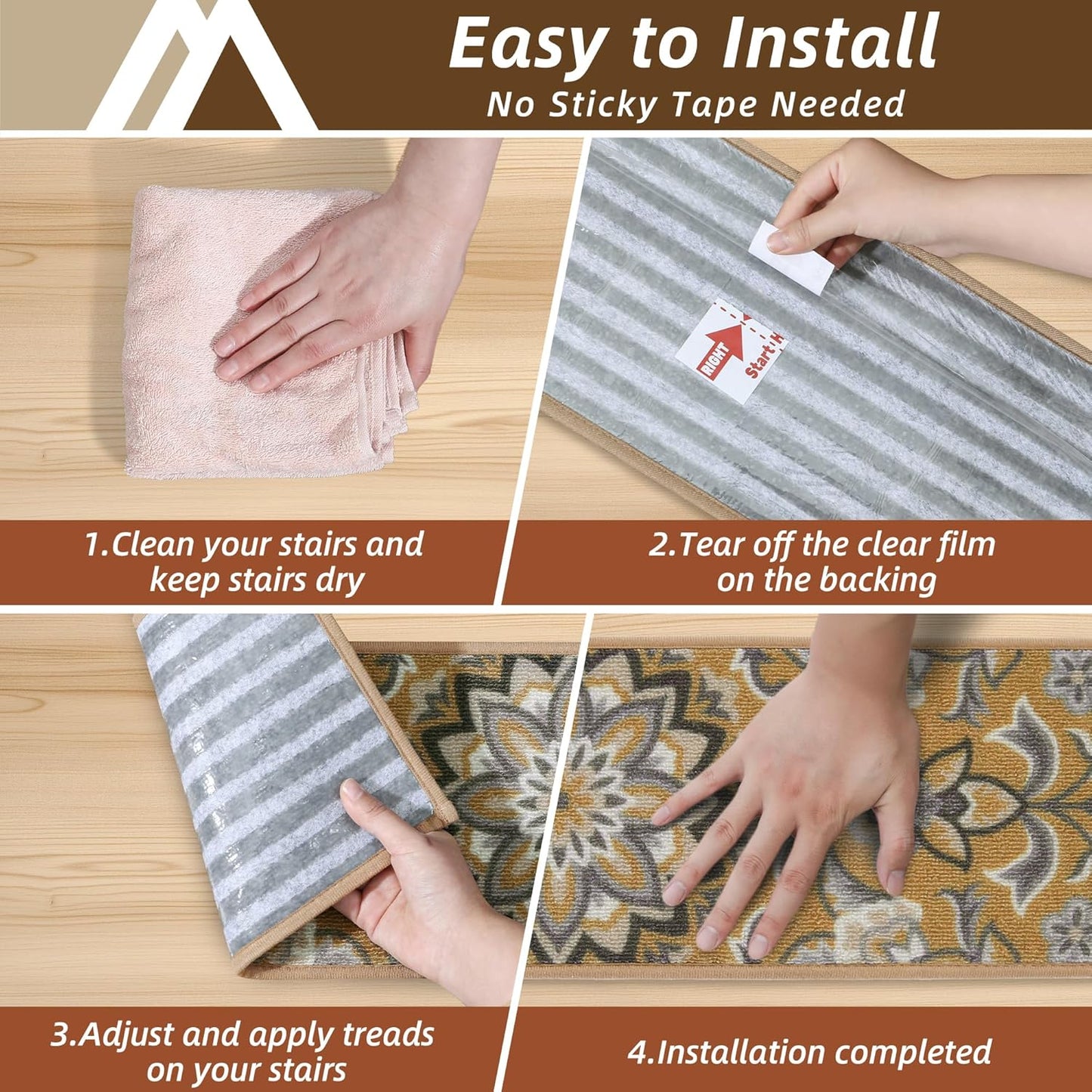 Easy to Install
No Sticky Tape Needed

RIGHT
Start H

1.Clean your stairs and keep stairs dry

2.Tear off the clear film on the backing

3.Adjust and apply treads on your stairs

4.Installation completed