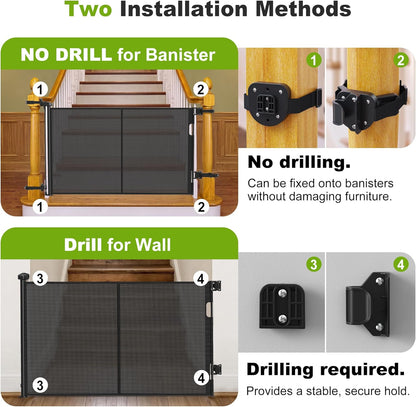 Two Installation Methods

NO DRILL for Banister

1

2

1

2

1

2

No drilling.

Can be fixed onto banisters without damaging furniture.

Drill for Wall

3

4

3

4

3

4

Drilling required.

Provides a stable, secure hold.