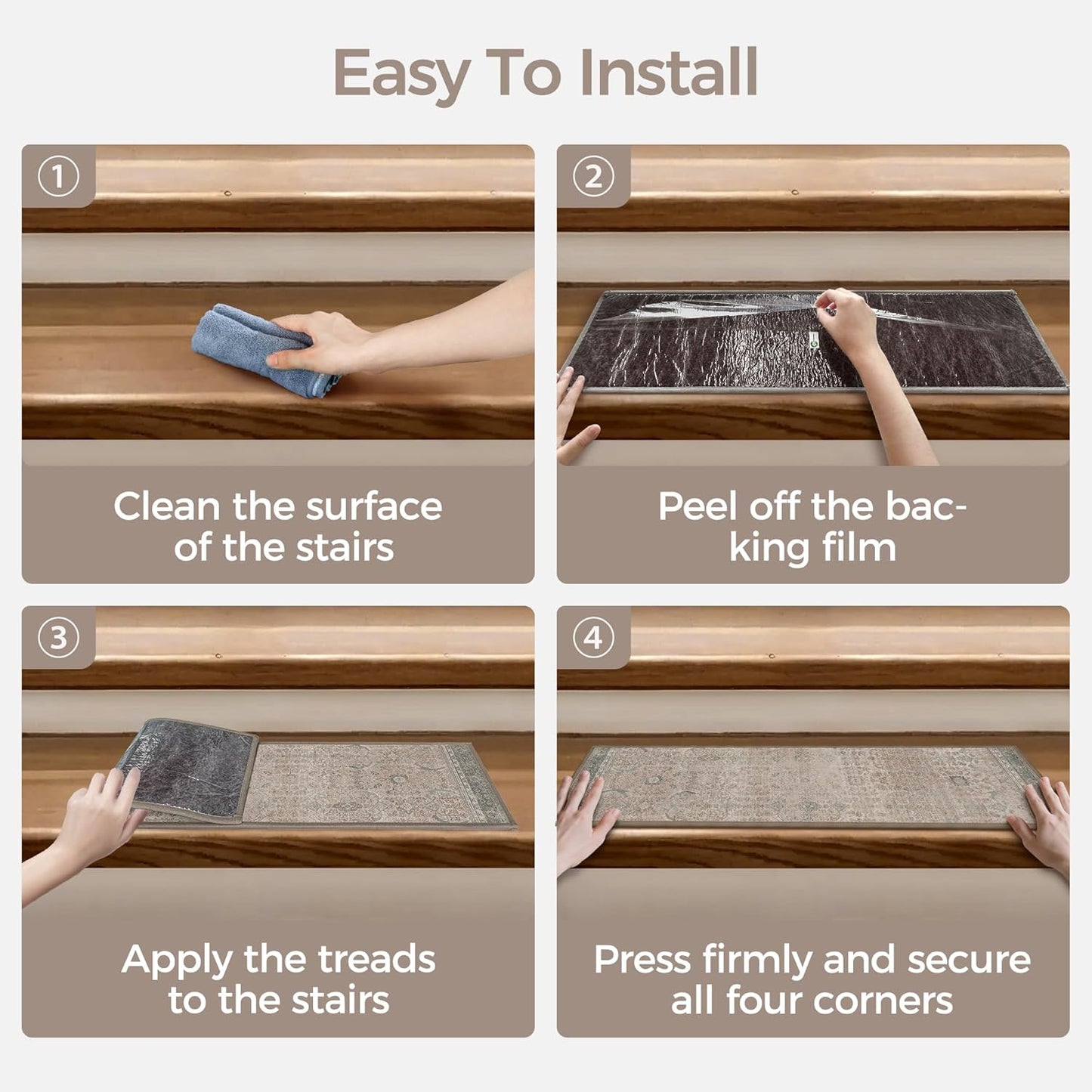 Easy To Install

①

Clean the surface of the stairs

②

Peel off the backing film

③

Apply the treads to the stairs

④

Press firmly and secure all four corners