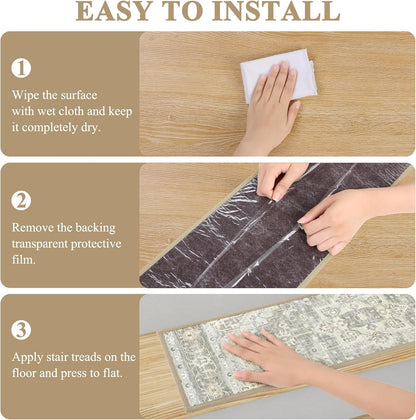 EASY TO INSTALL

1

Wipe the surface with wet cloth and keep it completely dry.

2

Remove the backing transparent protective film.

3

Apply stair treads on the floor and press to flat.