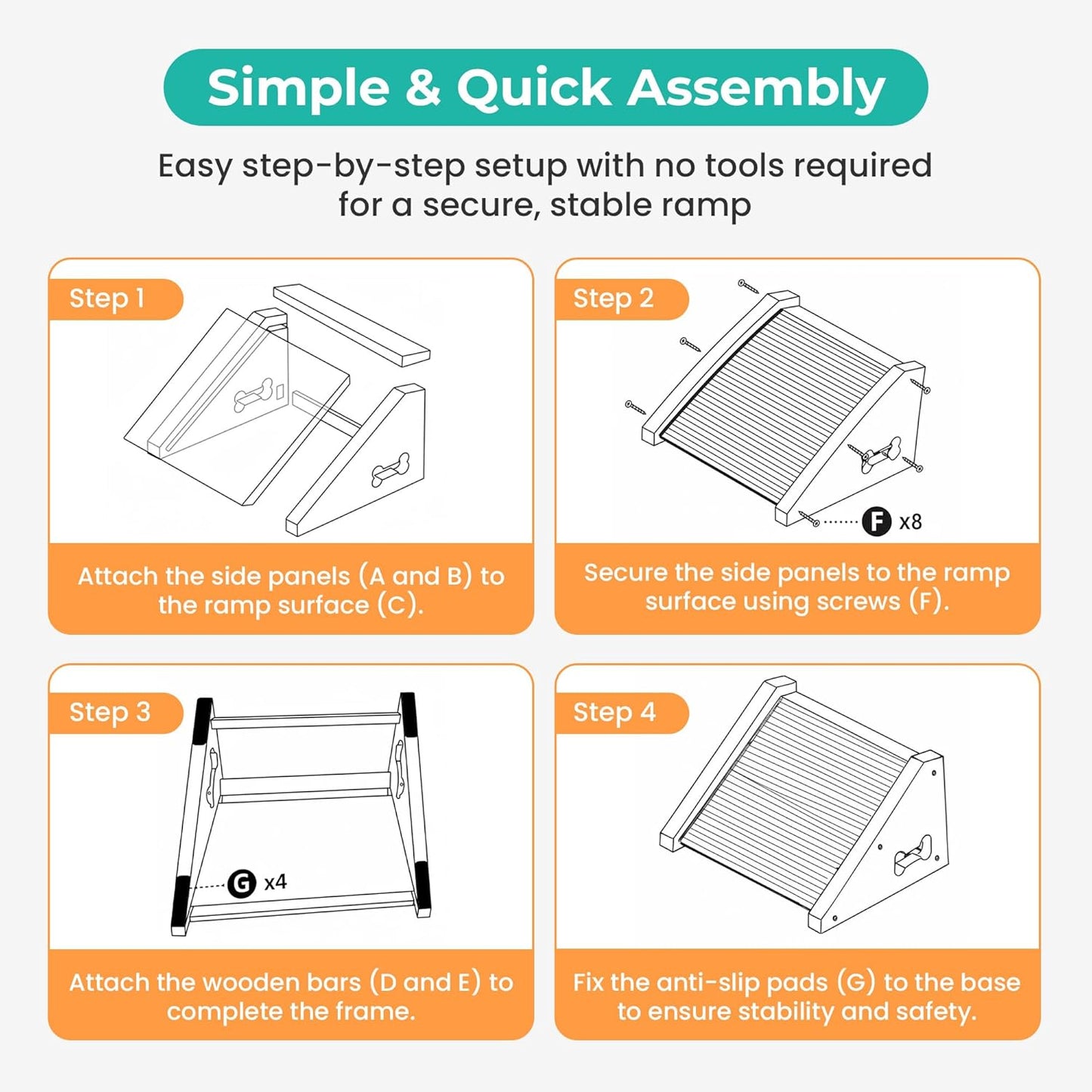 Simple & Quick Assembly

Easy step-by-step setup with no tools required for a secure, stable ramp

Step 1

Attach the side panels (A and B) to the ramp surface (C).

Step 2

F x8

Secure the side panels to the ramp surface using screws (F).

Step 3

G x4

Attach the wooden bars (D and E) to complete the frame.

Step 4

Fix the anti-slip pads (G) to the base to ensure stability and safety.