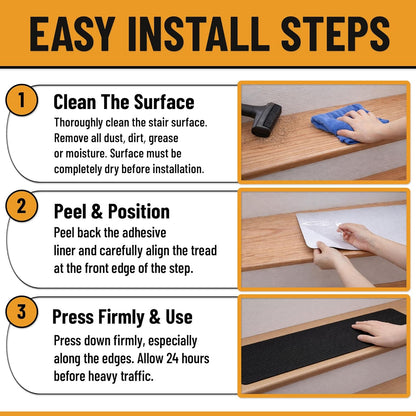 EASY INSTALL STEPS

1
Clean The Surface
Thoroughly clean the stair surface. Remove all dust, dirt, grease or moisture. Surface must be completely dry before installation.

2
Peel & Position
Peel back the adhesive liner and carefully align the tread at the front edge of the step.

3
Press Firmly & Use
Press down firmly, especially along the edges. Allow 24 hours before heavy traffic.