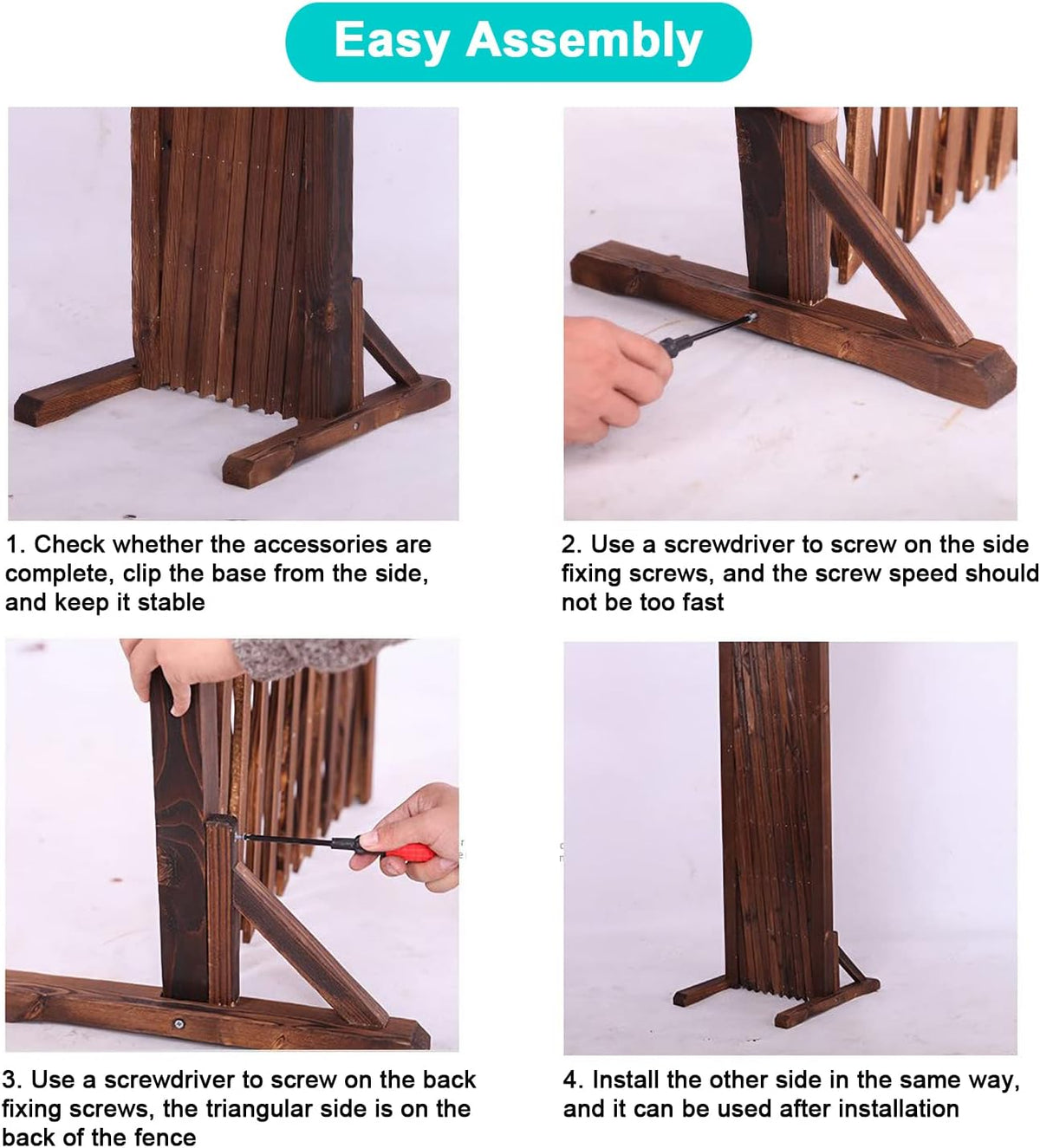 Easy Assembly

1. Check whether the accessories are complete, clip the base from the side, and keep it stable

2. Use a screwdriver to screw on the side fixing screws, and the screw speed should not be too fast

3. Use a screwdriver to screw on the back fixing screws, the triangular side is on the back of the fence

4. Install the other side in the same way, and it can be used after installation