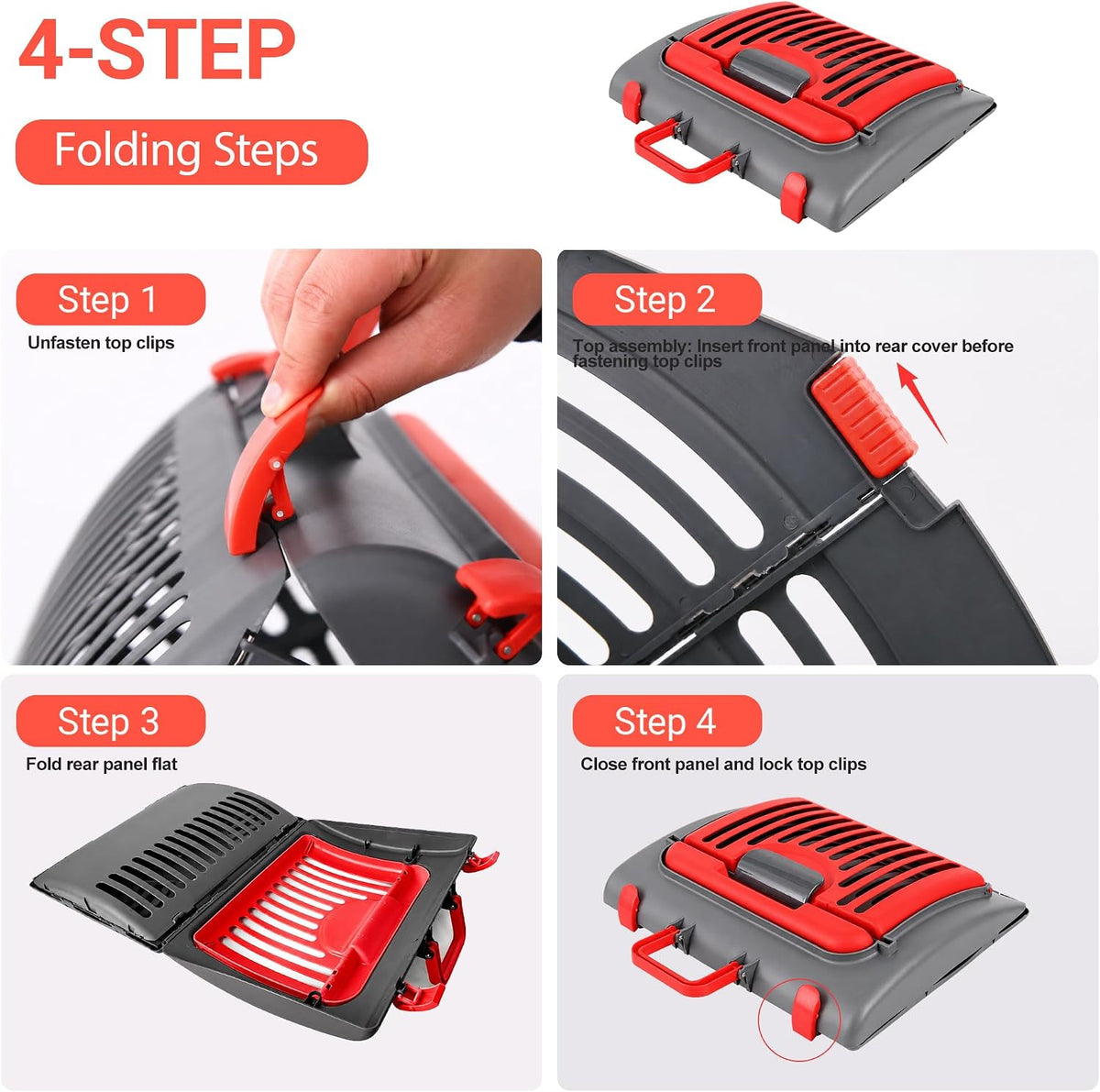 4-STEP

Folding Steps

Step 1

Unfasten top clips

Step 2

Top assembly: Insert front panel into rear cover before fastening top clips

Step 3

Fold rear panel flat

Step 4

Close front panel and lock top clips