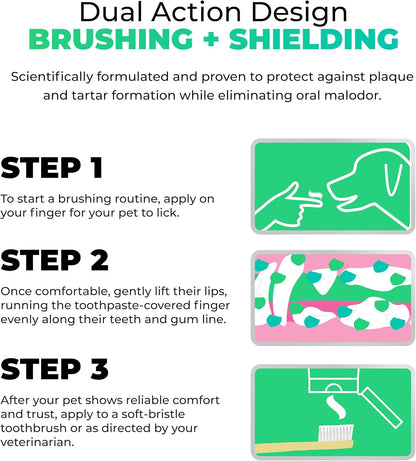 Dual Action Design
BRUSHING + SHIELDING

Scientifically formulated and proven to protect against plaque and tartar formation while eliminating oral malodor.

STEP 1

To start a brushing routine, apply on your finger for your pet to lick.

STEP 2

Once comfortable, gently lift their lips, running the toothpaste-covered finger evenly along their teeth and gum line.

STEP 3

After your pet shows reliable comfort and trust, apply to a soft-bristle toothbrush or as directed by your veterinarian.