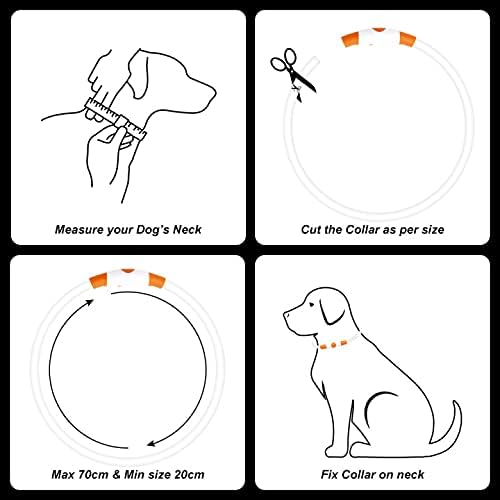 Measure your Dog's Neck

Cut the Collar as per size

Max 70cm & Min size 20cm

Fix Collar on neck