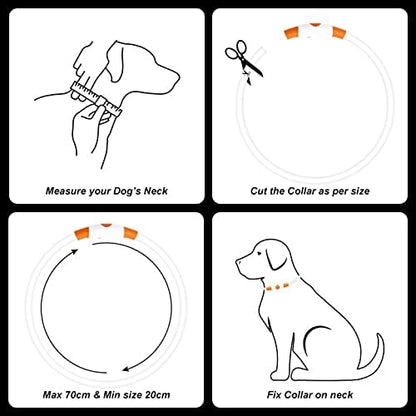 Measure your Dog's Neck

Cut the Collar as per size

Max 70cm & Min size 20cm

Fix Collar on neck