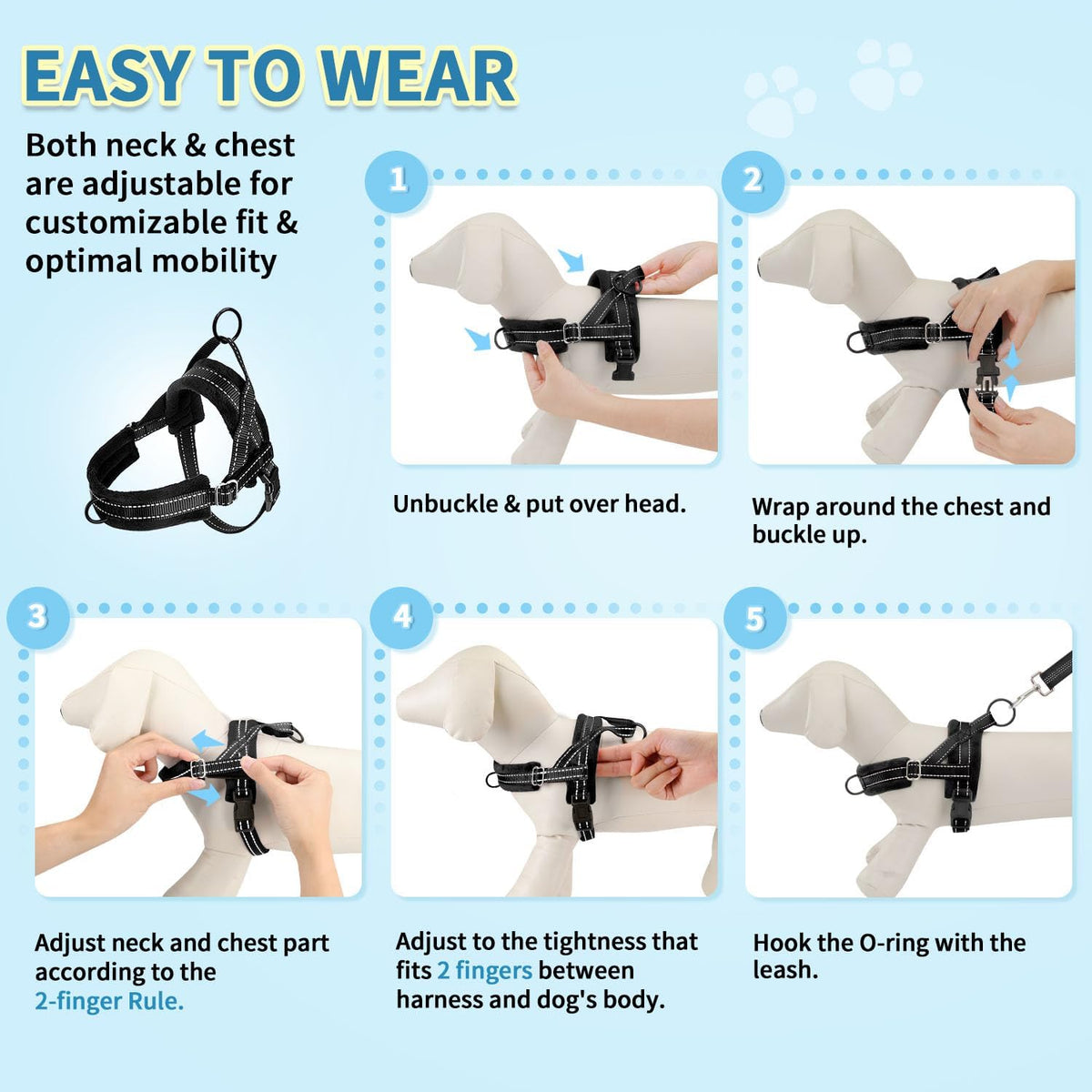 EASY TO WEAR

Both neck & chest are adjustable for customizable fit & optimal mobility

1

Unbuckle & put over head.

2

Wrap around the chest and buckle up.

3

Adjust neck and chest part according to the 2-finger Rule.

4

Adjust to the tightness that fits 2 fingers between harness and dog's body.

5

Hook the O-ring with the leash.