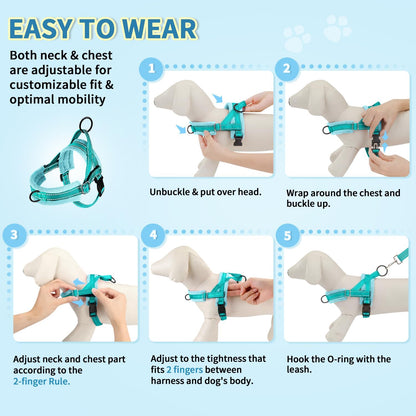 EASY TO WEAR

Both neck & chest are adjustable for customizable fit & optimal mobility

1

Unbuckle & put over head.

2

Wrap around the chest and buckle up.

3

Adjust neck and chest part according to the 2-finger Rule.

4

Adjust to the tightness that fits 2 fingers between harness and dog's body.

5

Hook the O-ring with the leash.