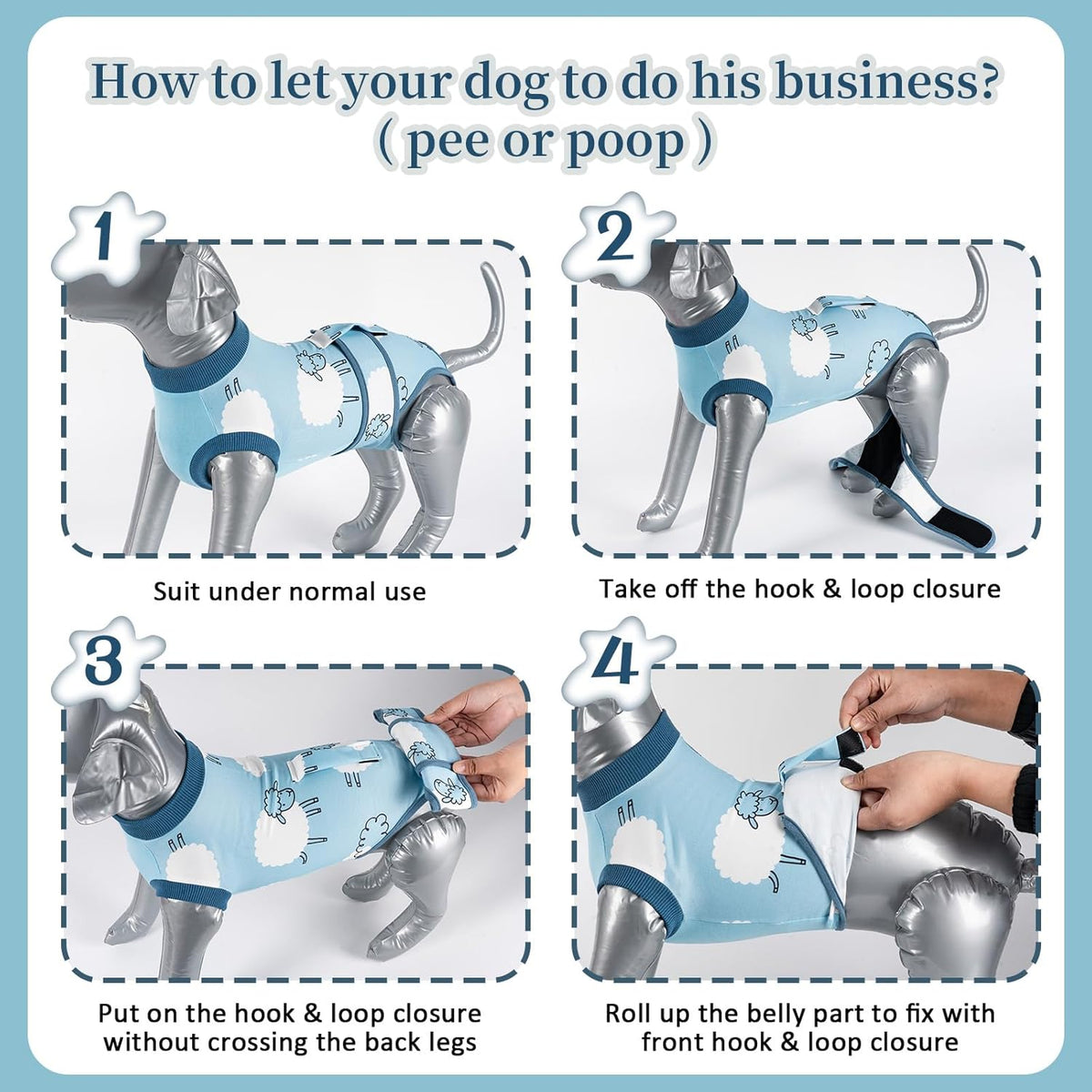 How to let your dog to do his business?
( pee or poop )

1

Suit under normal use

2

Take off the hook & loop closure

3

Put on the hook & loop closure without crossing the back legs

4

Roll up the belly part to fix with front hook & loop closure