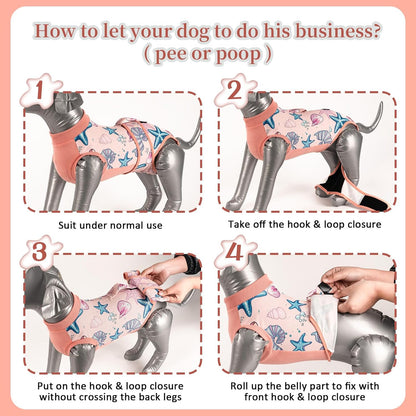 How to let your dog to do his business?
( pee or poop )

1

Suit under normal use

2

Take off the hook & loop closure

3

Put on the hook & loop closure without crossing the back legs

4

Roll up the belly part to fix with front hook & loop closure