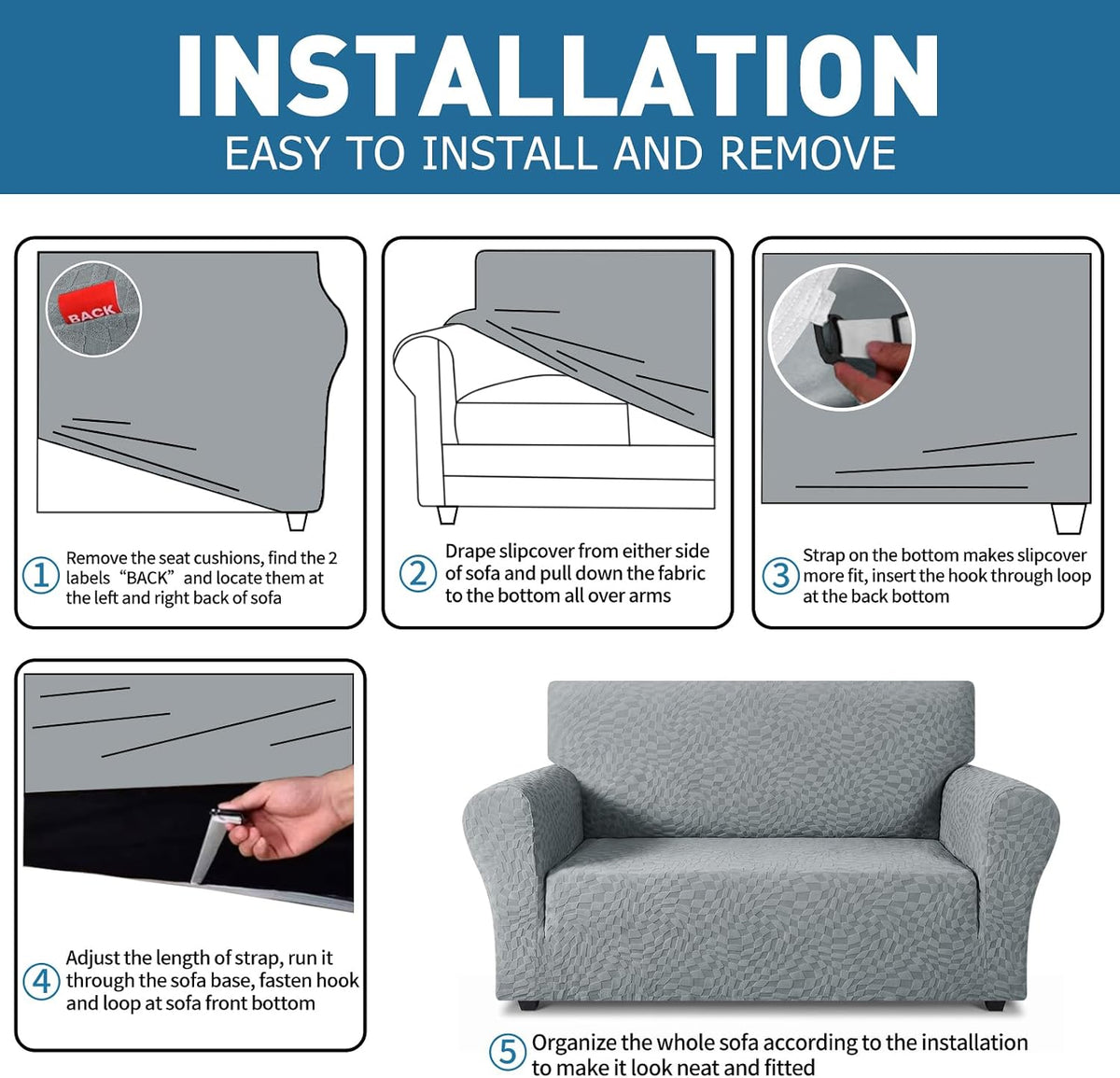 INSTALLATION
EASY TO INSTALL AND REMOVE

BACK

1 Remove the seat cushions, find the 2 labels "BACK" and locate them at the left and right back of sofa

2 Drape slipcover from either side of sofa and pull down the fabric to the bottom all over arms

3 Strap on the bottom makes slipcover more fit, insert the hook through loop at the back bottom

4 Adjust the length of strap, run it through the sofa base, fasten hook and loop at sofa front bottom

5 Organize the whole sofa according to the installation to make it look neat and fitted