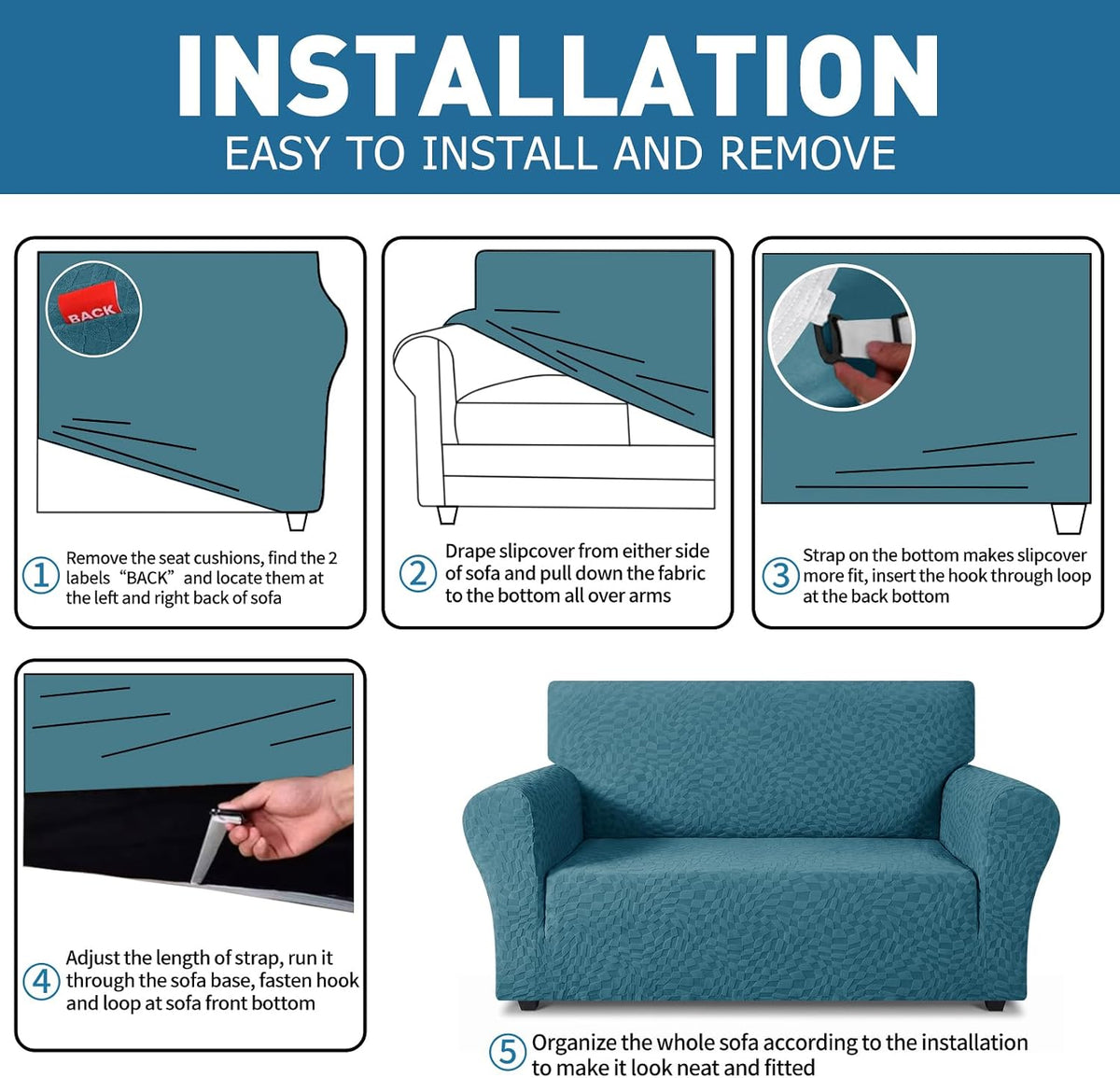 INSTALLATION

EASY TO INSTALL AND REMOVE

BACK

1 Remove the seat cushions, find the 2 labels "BACK" and locate them at the left and right back of sofa

2 Drape slipcover from either side of sofa and pull down the fabric to the bottom all over arms

3 Strap on the bottom makes slipcover more fit, insert the hook through loop at the back bottom

4 Adjust the length of strap, run it through the sofa base, fasten hook and loop at sofa front bottom

5 Organize the whole sofa according to the installation to make it look neat and fitted