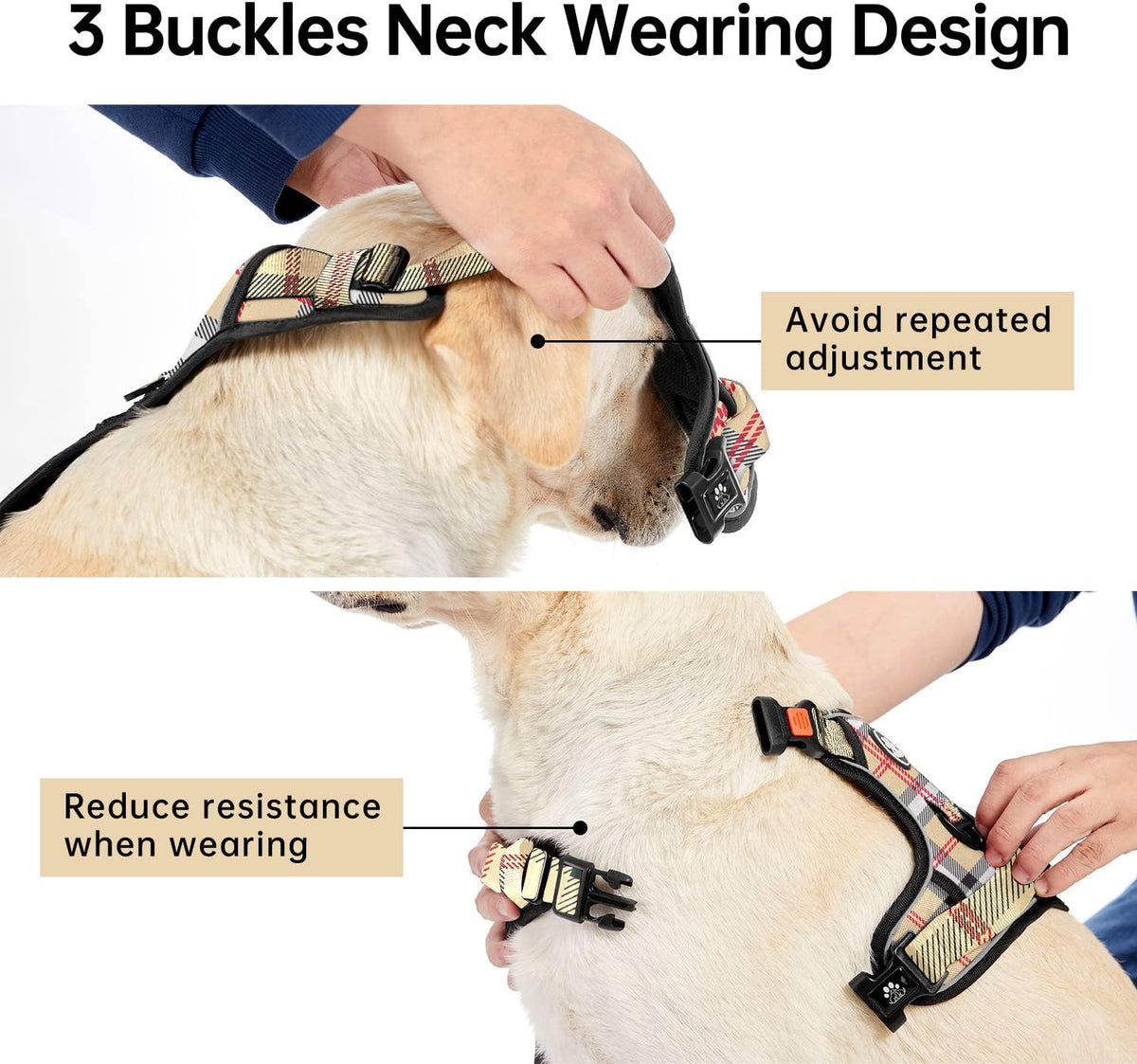 3 Buckles Neck Wearing Design

Avoid repeated adjustment

Reduce resistance when wearing