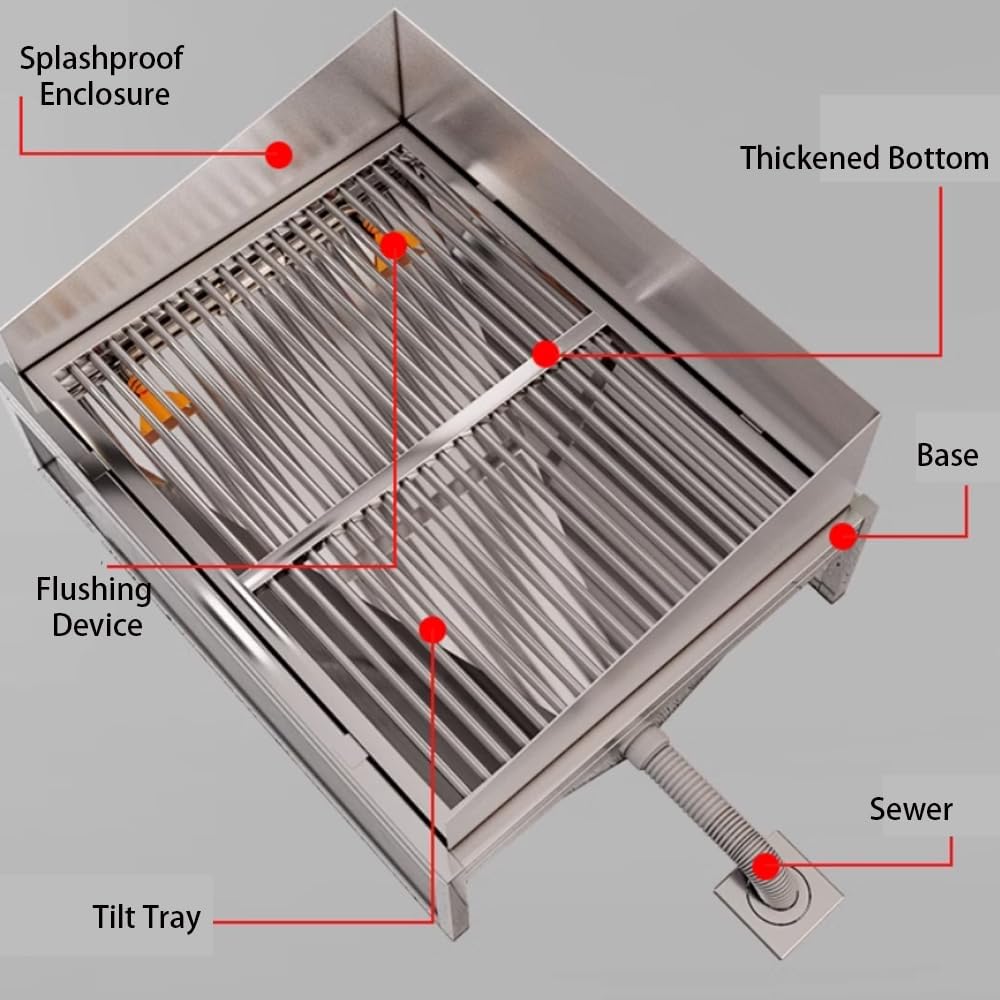 Splashproof Enclosure

Thickened Bottom

Base

Flushing Device

Sewer

Tilt Tray