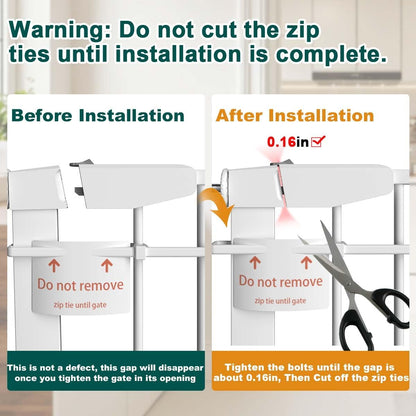 Warning: Do not cut the zip ties until installation is complete.

Before Installation

Do not remove

zip tie until gate

This is not a defect, this gap will disappear once you tighten the gate in its opening

After Installation

0.16in ☑

Do not remove

zip tie until gate

Tighten the bolts until the gap is about 0.16in, Then Cut off the zip ties