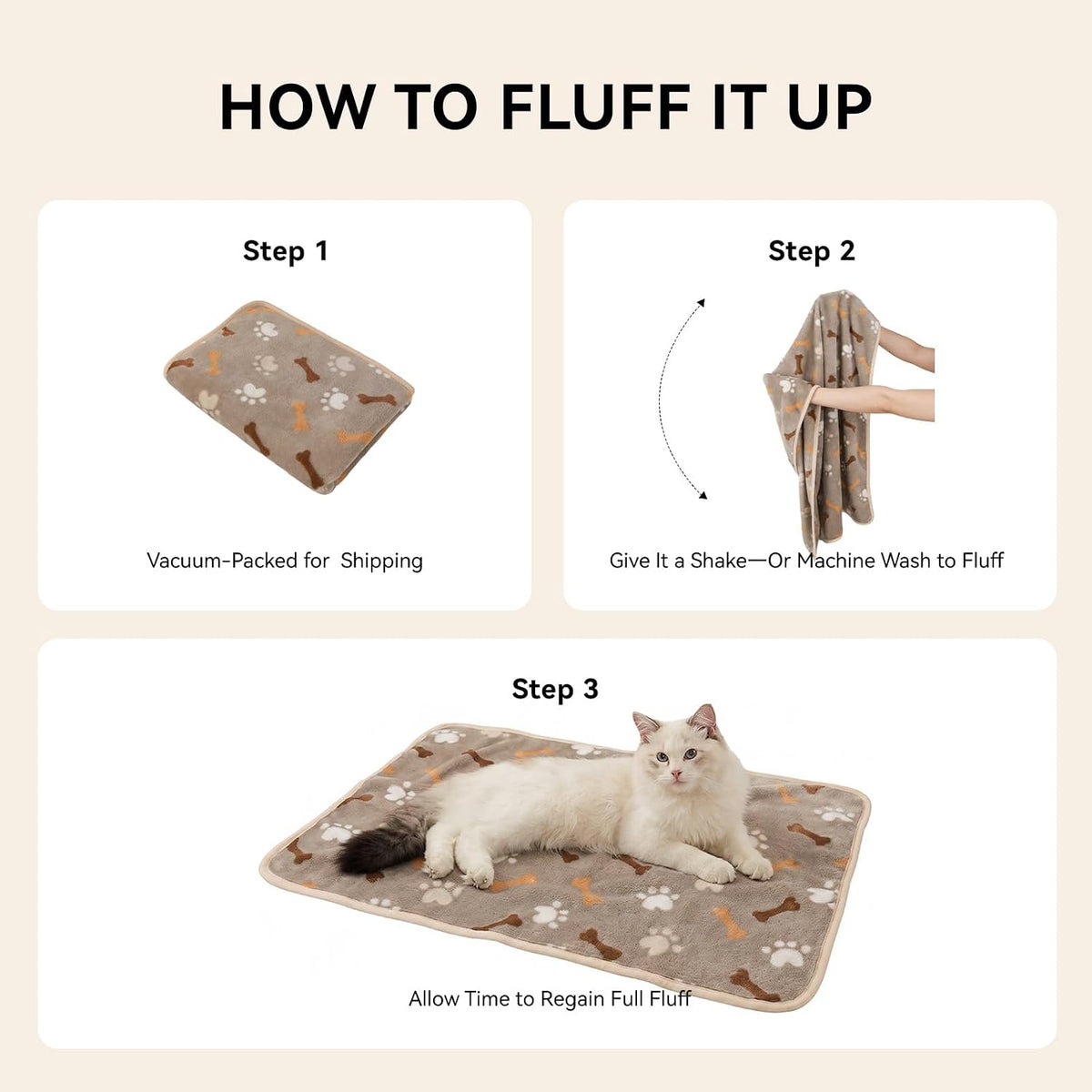 HOW TO FLUFF IT UP

Step 1

Vacuum-Packed for  Shipping

Step 2

Give It a Shake—Or Machine Wash to Fluff

Step 3

Allow Time to Regain Full Fluff