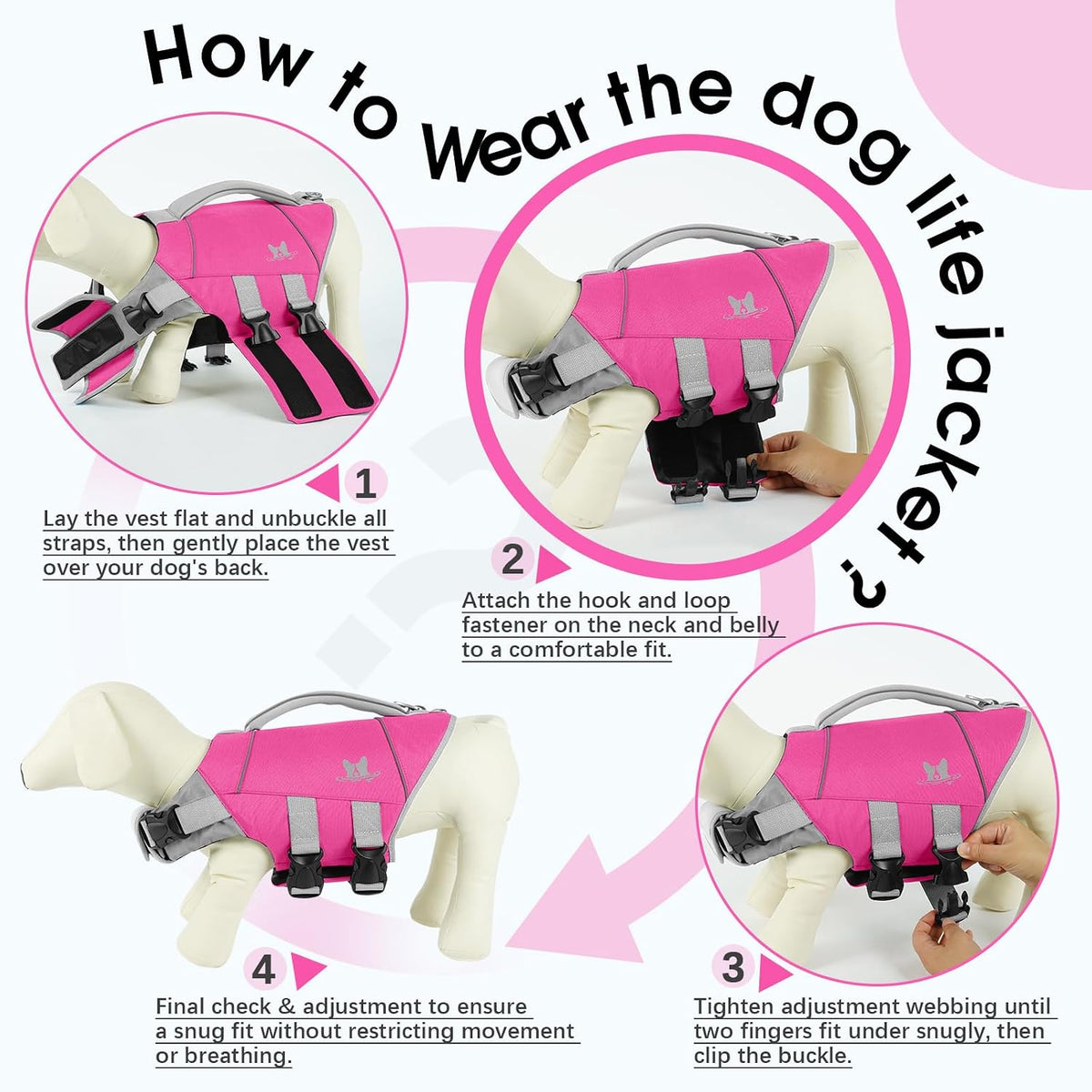 How to Wear the dog life jacket ?

1
Lay the vest flat and unbuckle all straps, then gently place the vest over your dog's back.

2
Attach the hook and loop fastener on the neck and belly to a comfortable fit.

3
Tighten adjustment webbing until two fingers fit under snugly, then clip the buckle.

4
Final check & adjustment to ensure a snug fit without restricting movement or breathing.