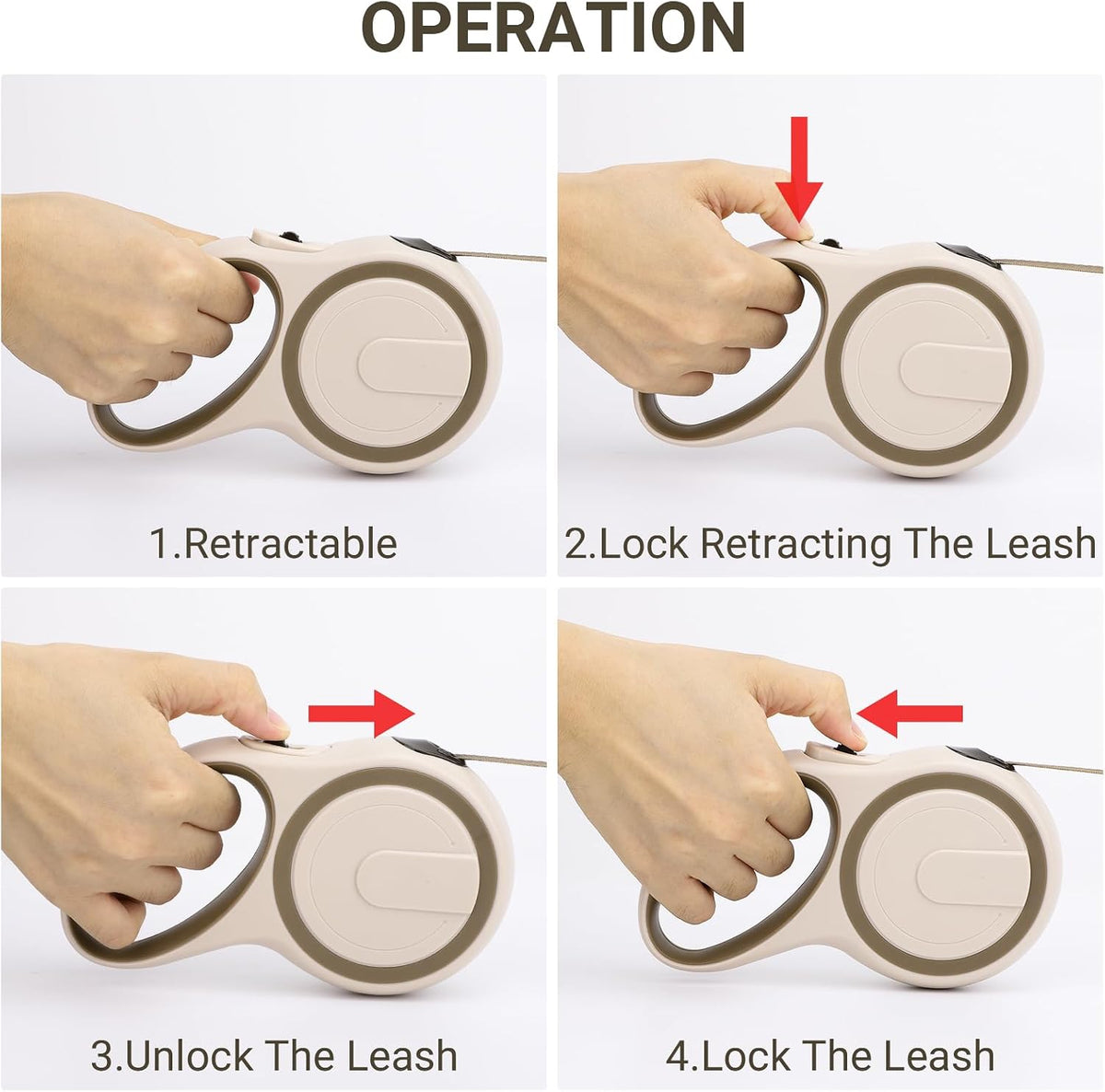 OPERATION

1.Retractable

2.Lock Retracting The Leash

3.Unlock The Leash

4.Lock The Leash