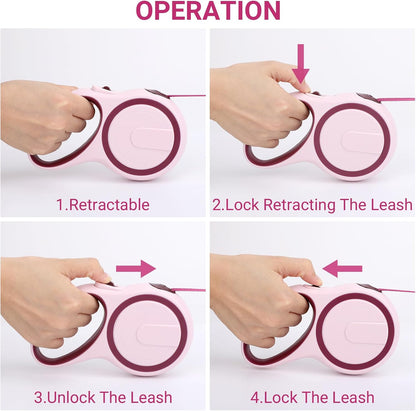 OPERATION

1.Retractable

2.Lock Retracting The Leash

3.Unlock The Leash

4.Lock The Leash