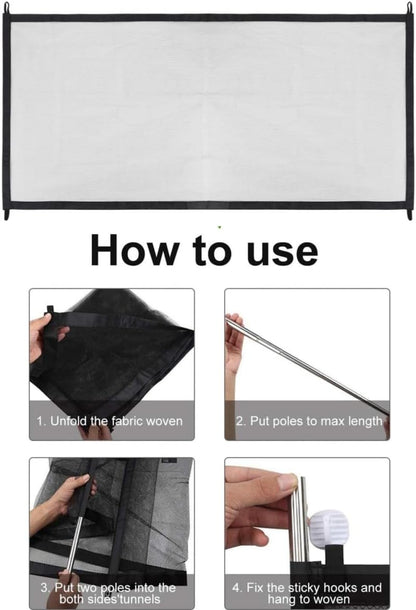 How to use

1. Unfold the fabric woven

2. Put poles to max length

3. Put two poles into the both sides'tunnels

4. Fix the sticky hooks and hang to woven