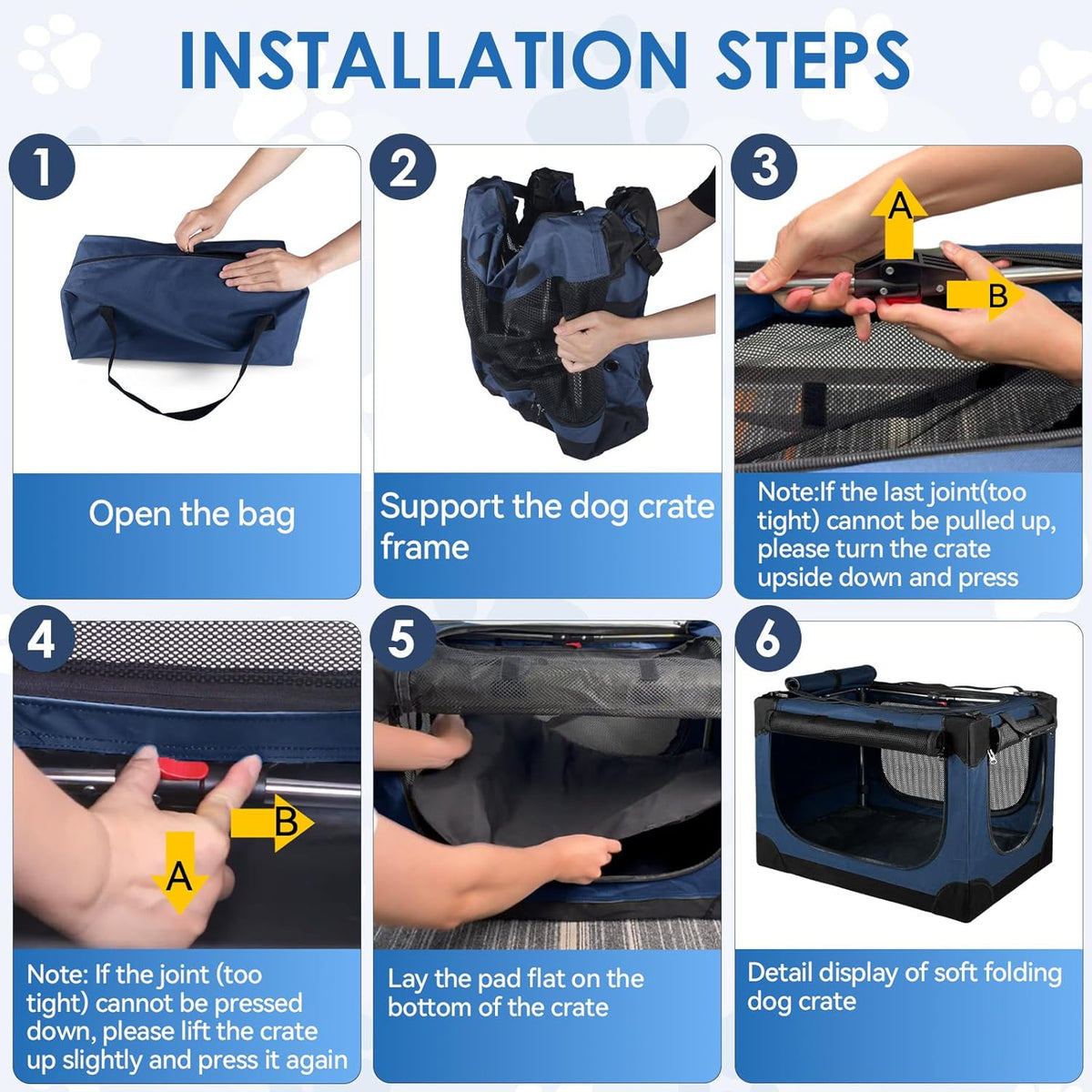 INSTALLATION STEPS

1

Open the bag

2

Support the dog crate frame

3

A

B

Note:If the last joint(too tight) cannot be pulled up, please turn the crate upside down and press

4

B

A

Note: If the joint (too tight) cannot be pressed down, please lift the crate up slightly and press it again

5

Lay the pad flat on the bottom of the crate

6

Detail display of soft folding dog crate