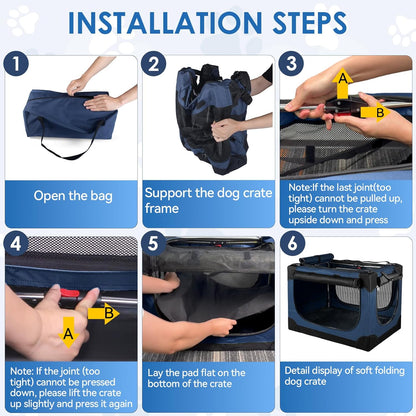 INSTALLATION STEPS

1

Open the bag

2

Support the dog crate frame

3

A

B

Note:If the last joint(too tight) cannot be pulled up, please turn the crate upside down and press

4

B

A

Note: If the joint (too tight) cannot be pressed down, please lift the crate up slightly and press it again

5

Lay the pad flat on the bottom of the crate

6

Detail display of soft folding dog crate