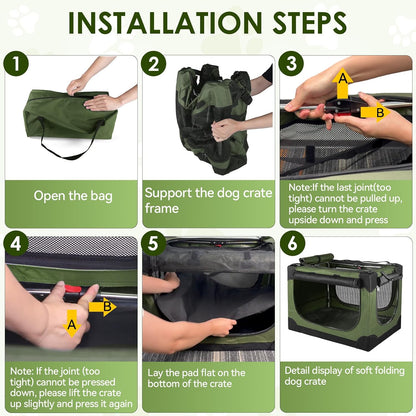 INSTALLATION STEPS

1

Open the bag

2

Support the dog crate frame

3

A

B

Note:If the last joint(too tight) cannot be pulled up, please turn the crate upside down and press

4

B

A

Note: If the joint (too tight) cannot be pressed down, please lift the crate up slightly and press it again

5

Lay the pad flat on the bottom of the crate

6

Detail display of soft folding dog crate