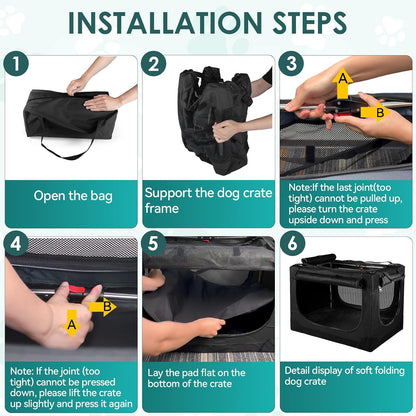 INSTALLATION STEPS

1

Open the bag

2

Support the dog crate frame

3

A

B

Note:If the last joint(too tight) cannot be pulled up, please turn the crate upside down and press

4

B

A

Note: If the joint (too tight) cannot be pressed down, please lift the crate up slightly and press it again

5

Lay the pad flat on the bottom of the crate

6

Detail display of soft folding dog crate