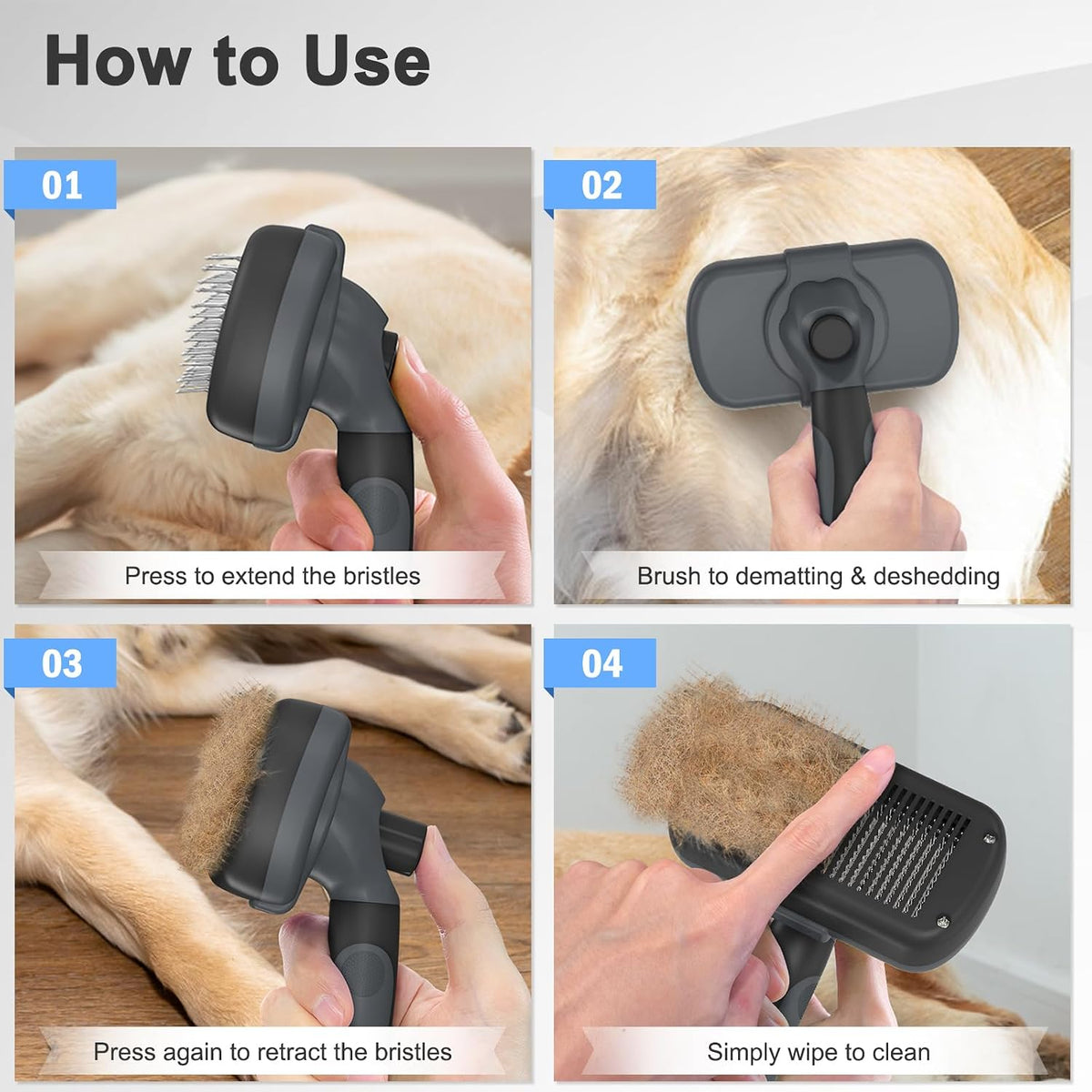 How to Use

01

Press to extend the bristles

02

Brush to dematting & deshedding

03

Press again to retract the bristles

04

Simply wipe to clean