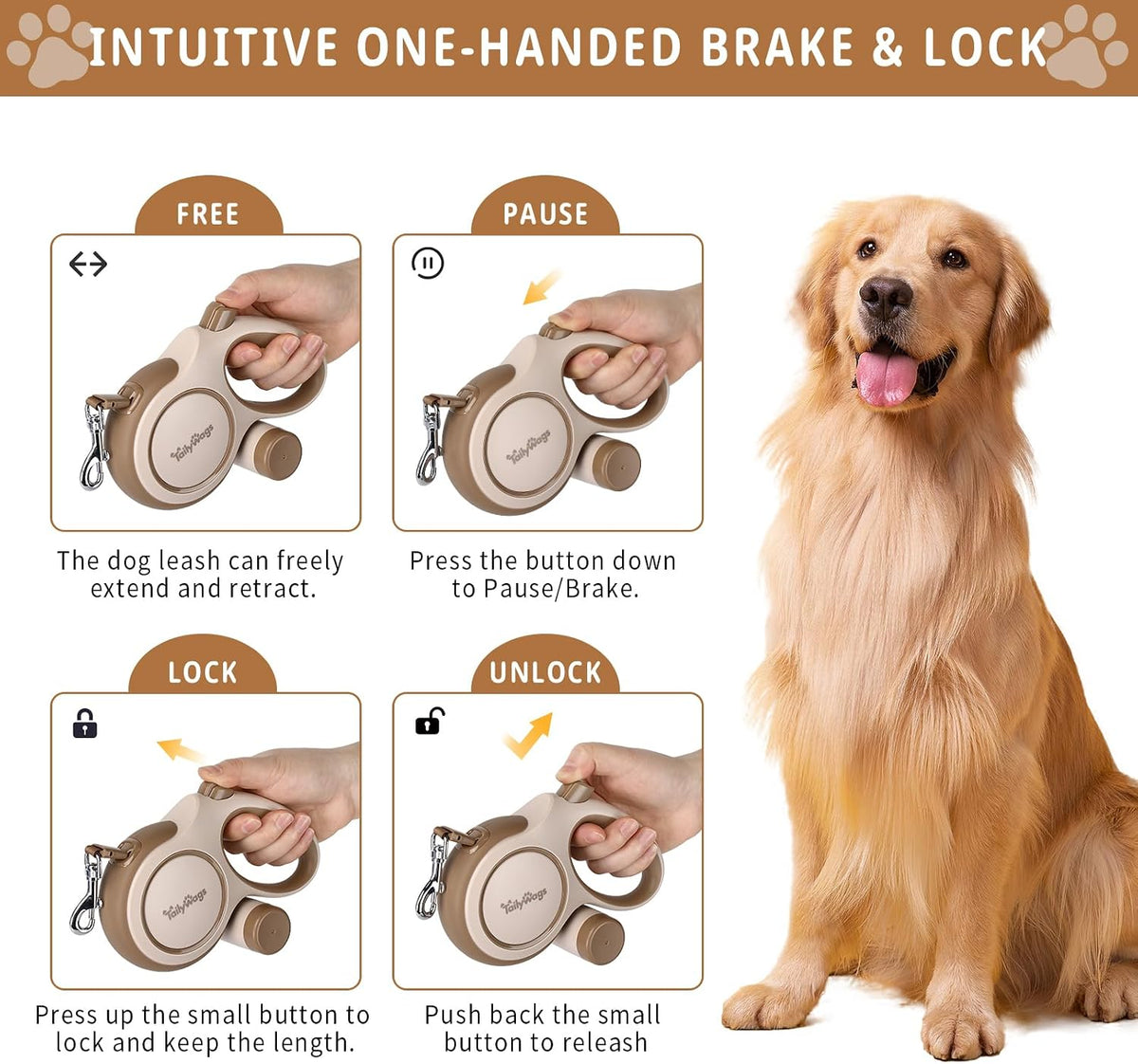 INTUITIVE ONE-HANDED BRAKE & LOCK

FREE

TailyWags

The dog leash can freely extend and retract.

PAUSE

TailyWags

Press the button down to Pause/Brake.

LOCK

TailyWags

Press up the small button to lock and keep the length.

UNLOCK

TailyWags

Push back the small button to releash