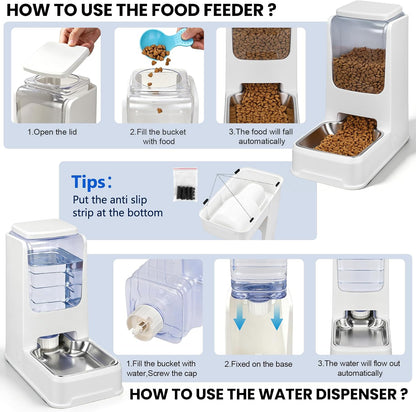 HOW TO USE THE FOOD FEEDER ?

1.Open the lid

2.Fill the bucket with food

3.The food will fall automatically

Tips:
Put the anti slip strip at the bottom

1.Fill the bucket with water,Screw the cap

2.Fixed on the base

3.The water will flow out automatically

HOW TO USE THE WATER DISPENSER ?