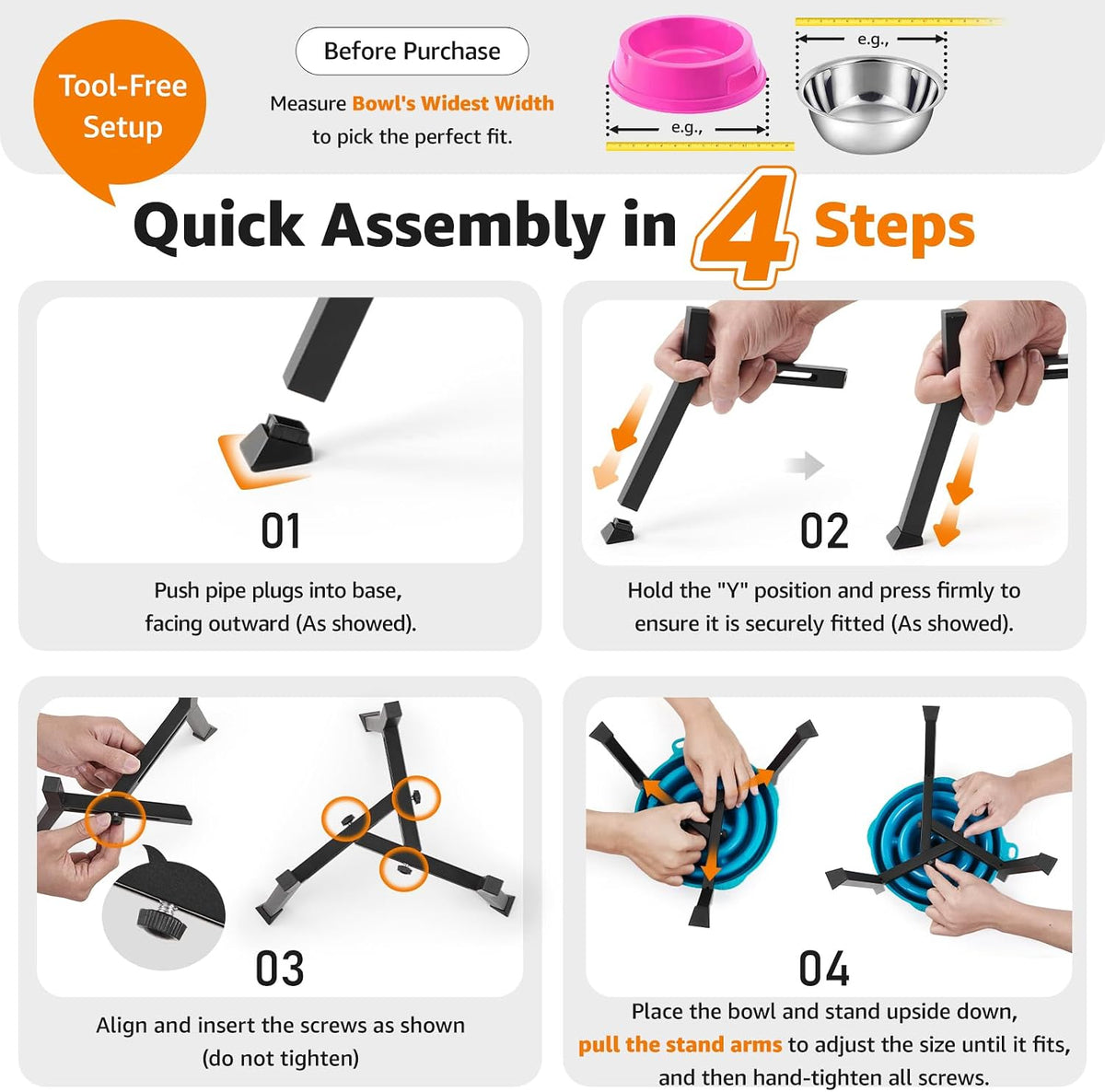 Tool-Free Setup

Before Purchase

Measure Bowl's Widest Width to pick the perfect fit.

e.g.,

e.g.,

Quick Assembly in 4 Steps

01

Push pipe plugs into base, facing outward (As showed).

02

Hold the "Y" position and press firmly to ensure it is securely fitted (As showed).

03

Align and insert the screws as shown (do not tighten)

04

Place the bowl and stand upside down, pull the stand arms to adjust the size until it fits, and then hand-tighten all screws.