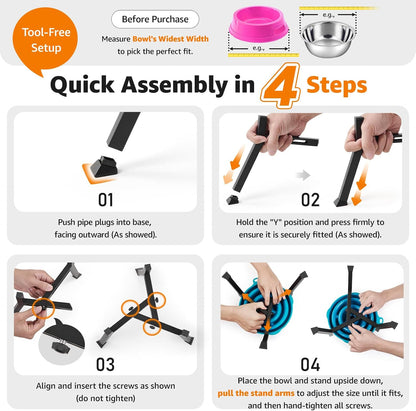 Tool-Free Setup

Before Purchase

Measure Bowl's Widest Width to pick the perfect fit.

e.g.,

e.g.,

Quick Assembly in 4 Steps

01

Push pipe plugs into base, facing outward (As showed).

02

Hold the "Y" position and press firmly to ensure it is securely fitted (As showed).

03

Align and insert the screws as shown (do not tighten)

04

Place the bowl and stand upside down, pull the stand arms to adjust the size until it fits, and then hand-tighten all screws.