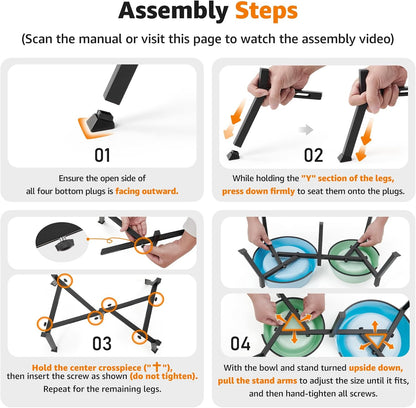 Assembly Steps

(Scan the manual or visit this page to watch the assembly video)

01

Ensure the open side of all four bottom plugs is facing outward.

02

While holding the "Y" section of the legs, press down firmly to seat them onto the plugs.

03

Hold the center crosspiece ("十"), then insert the screw as shown (do not tighten). Repeat for the remaining legs.

04

With the bowl and stand turned upside down, pull the stand arms to adjust the size until it fits, and then hand-tighten all screws.