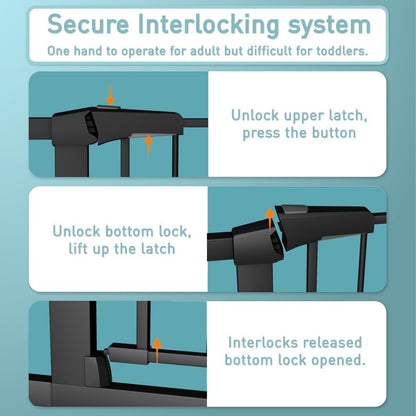 Secure Interlocking system

One hand to operate for adult but difficult for toddlers.

Unlock upper latch, press the button

Unlock bottom lock, lift up the latch

Interlocks released bottom lock opened.