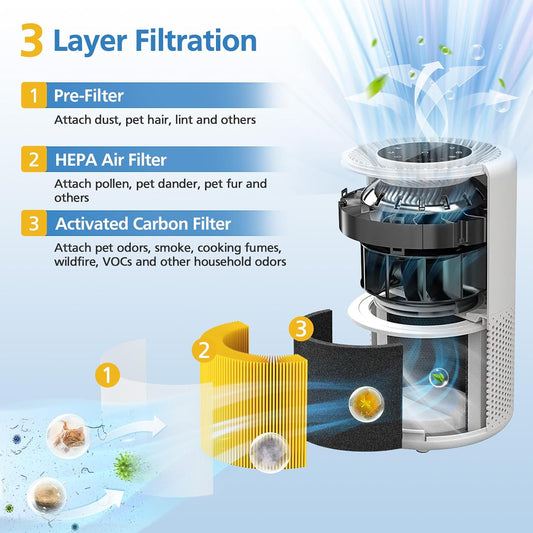 3 Layer Filtration

1 Pre-Filter

Attach dust, pet hair, lint and others

2 HEPA Air Filter

Attach pollen, pet dander, pet fur and others

3 Activated Carbon Filter

Attach pet odors, smoke, cooking fumes, wildfire, VOCs and other household odors

3

2

1