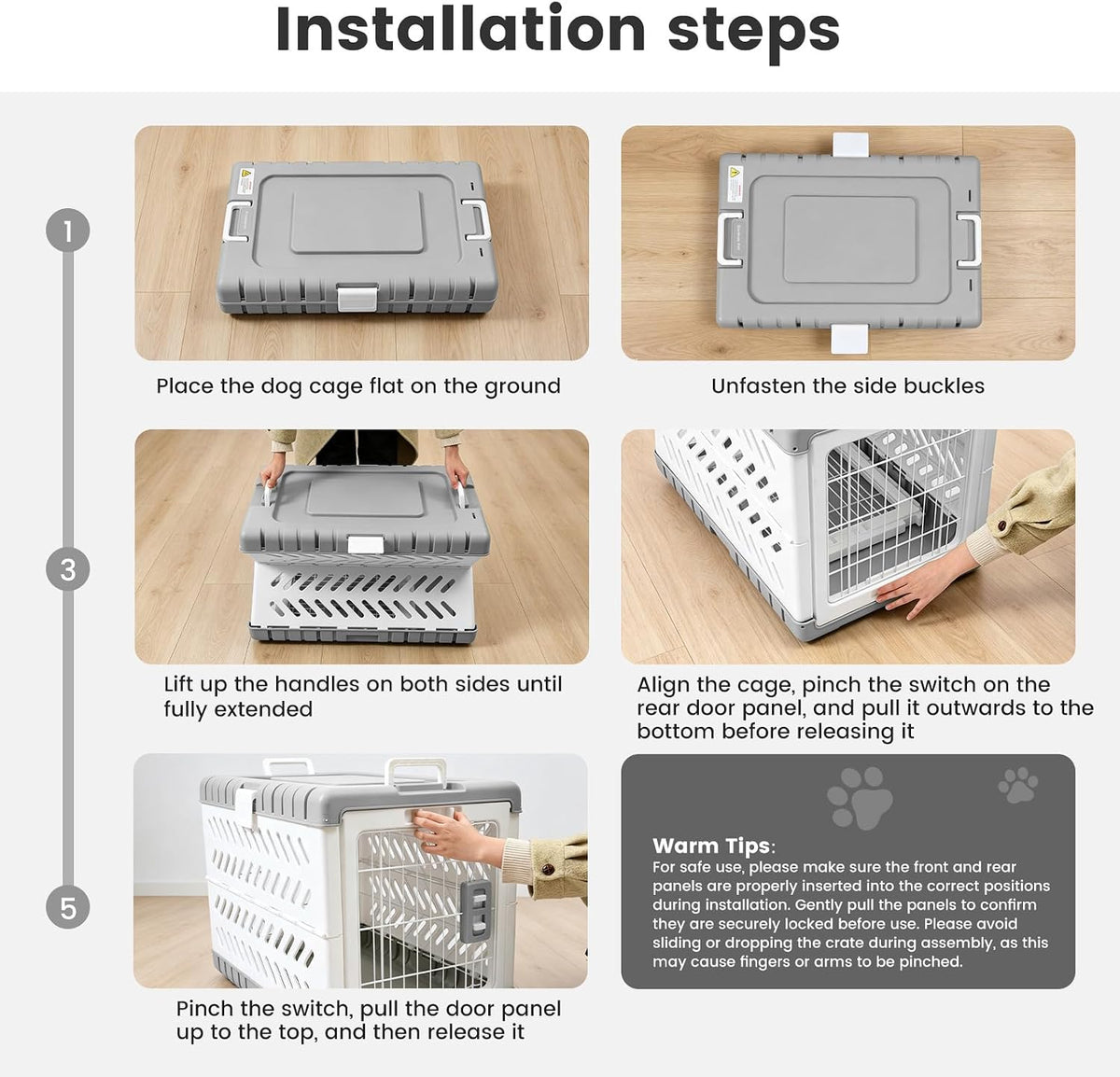 Installation steps

1

Place the dog cage flat on the ground

Unfasten the side buckles

3

Lift up the handles on both sides until fully extended

Align the cage, pinch the switch on the rear door panel, and pull it outwards to the bottom before releasing it

5

Pinch the switch, pull the door panel up to the top, and then release it

Warm Tips:
For safe use, please make sure the front and rear panels are properly inserted into the correct positions during installation. Gently pull the panels to confirm they are securely locked before use. Please avoid sliding or dropping the crate during assembly, as this may cause fingers or arms to be pinched.