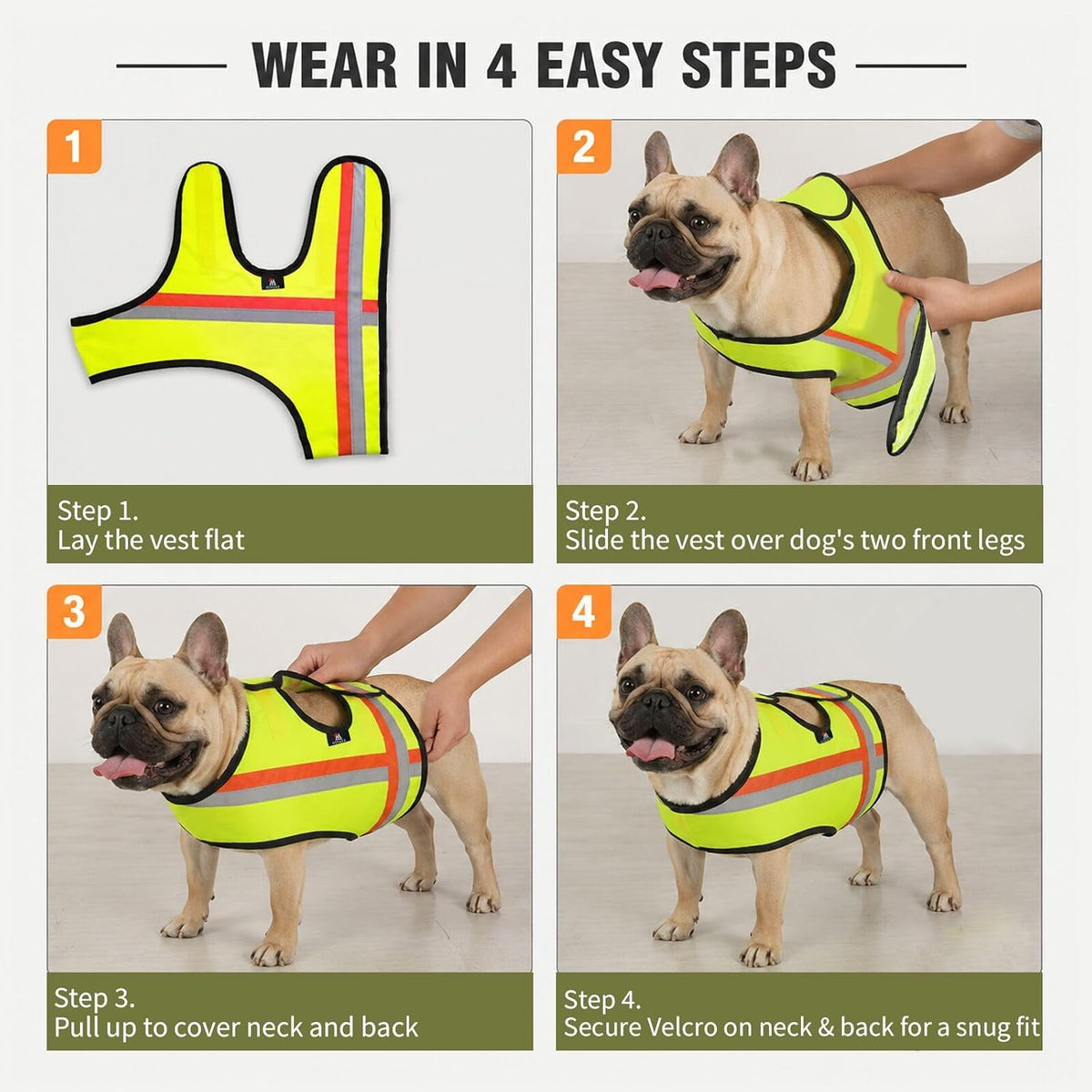 WEAR IN 4 EASY STEPS

1

Step 1.
Lay the vest flat

2

Step 2.
Slide the vest over dog's two front legs

3

Step 3.
Pull up to cover neck and back

4

Step 4.
Secure Velcro on neck & back for a snug fit