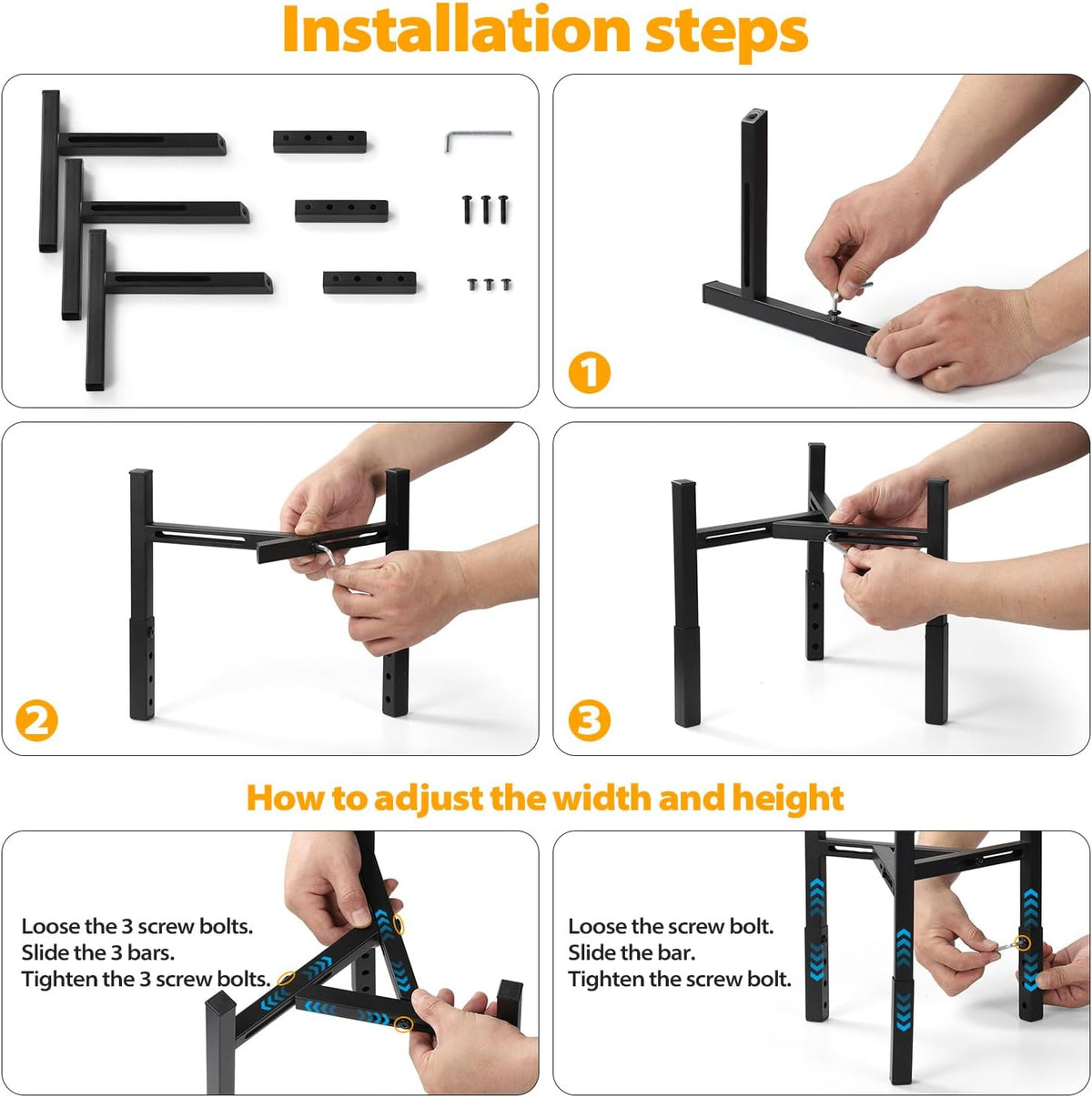 Installation steps

1

2

3

How to adjust the width and height

Loose the 3 screw bolts.
Slide the 3 bars.
Tighten the 3 screw bolts.

Loose the screw bolt.
Slide the bar.
Tighten the screw bolt.