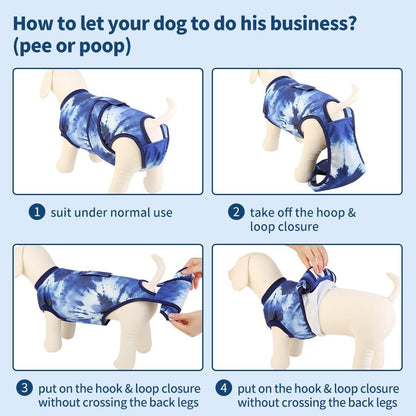 How to let your dog to do his business? (pee or poop)

1 suit under normal use

2 take off the hoop & loop closure

3 put on the hook & loop closure without crossing the back legs

4 put on the hook & loop closure without crossing the back legs